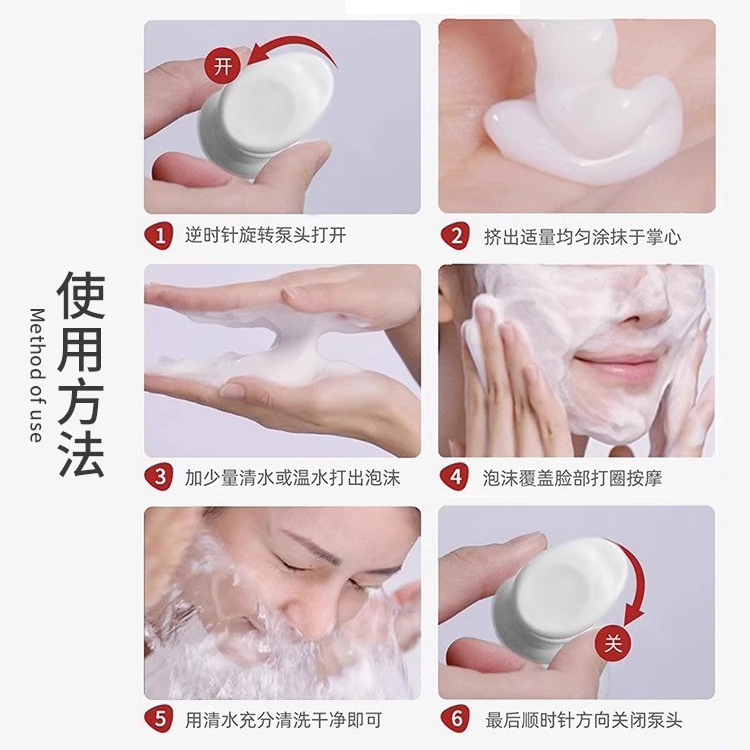 使用方法
Method of use

开

1 逆时针旋转泵头打开

2 挤出适量均匀涂抹于掌心

3 加少量清水或温水打出泡沫

4 泡沫覆盖脸部打圈按摩

5 用清水充分清洗干净即可

关

6 最后顺时针方向关闭泵头