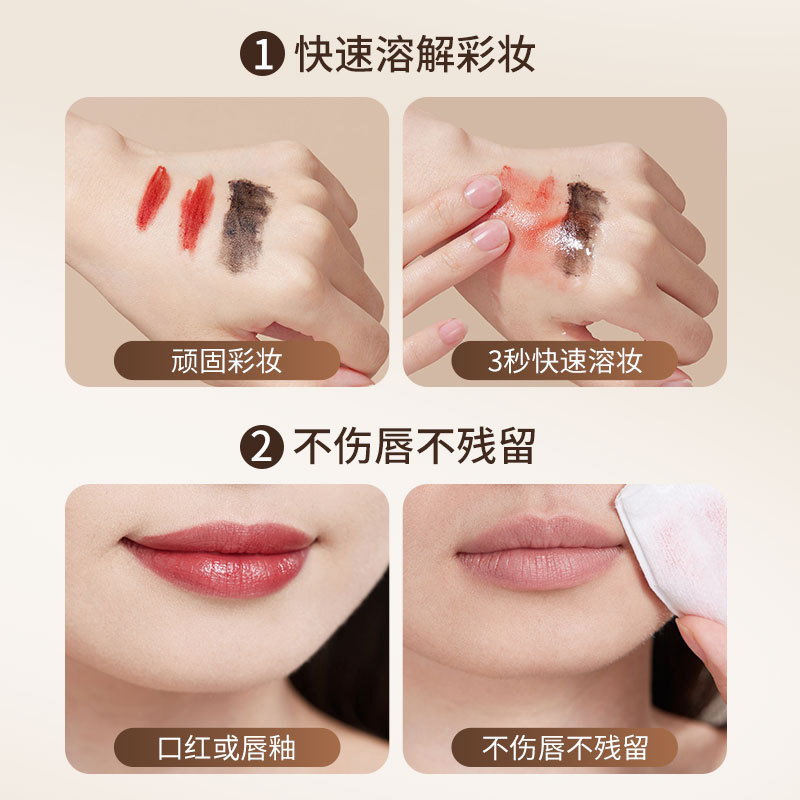 1 快速溶解彩妆

顽固彩妆

3秒快速溶妆

2 不伤唇不残留

口红或唇釉

不伤唇不残留