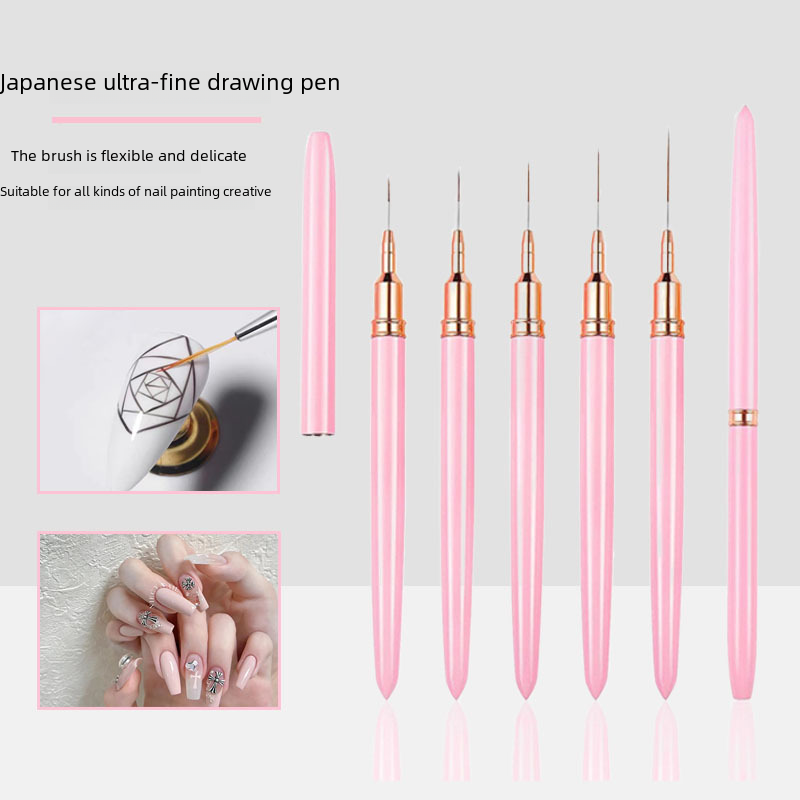 Japanese ultra-fine drawing pen

The brush is flexible and delicate

Suitable for all kinds of nail painting creative