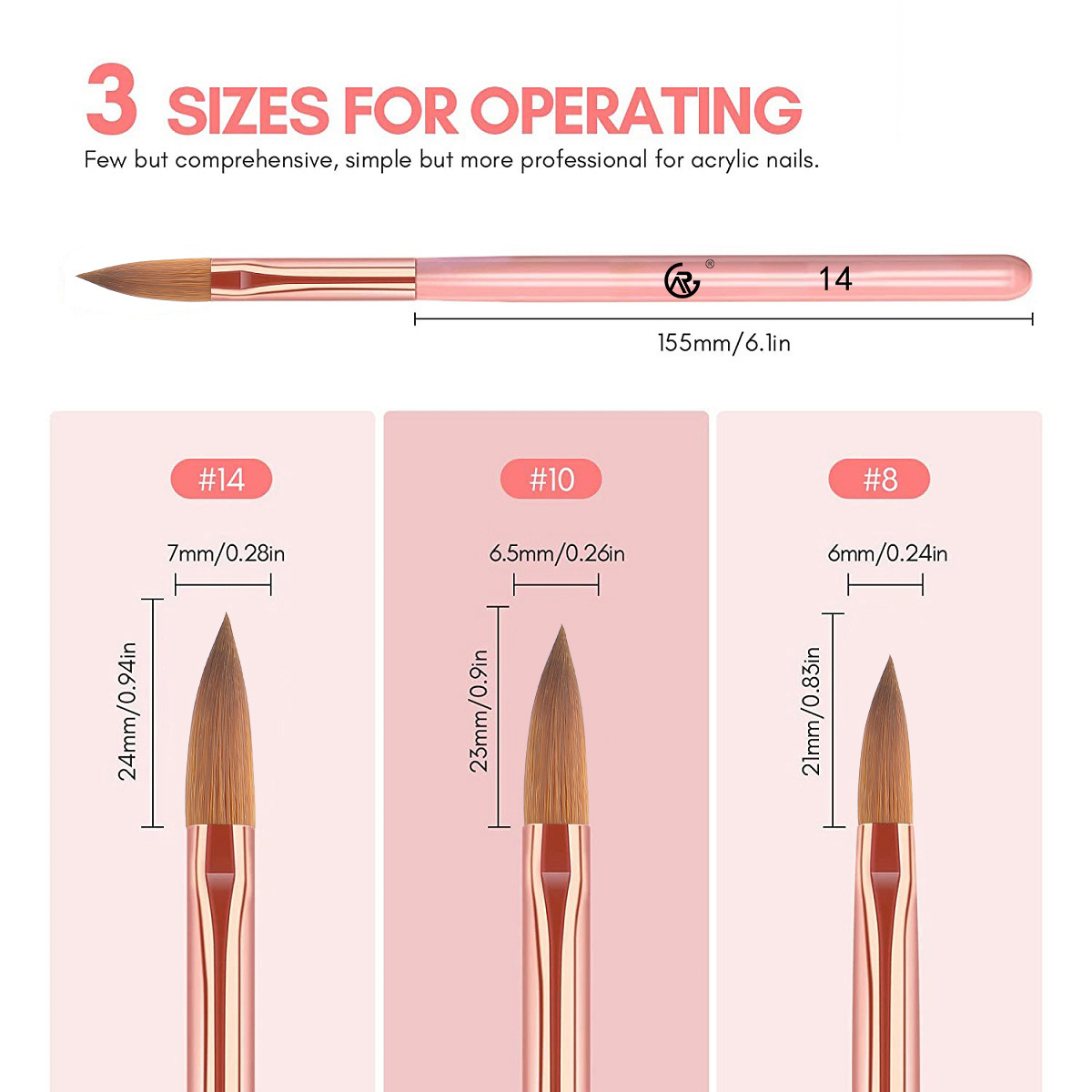 3 SIZES FOR OPERATING

Few but comprehensive, simple but more professional for acrylic nails.

®

14

155mm/6.1in

#14

7mm/0.28in

24mm/0.94in

#10

6.5mm/0.26in

23mm/0.9in

#8

6mm/0.24in

21mm/0.83in