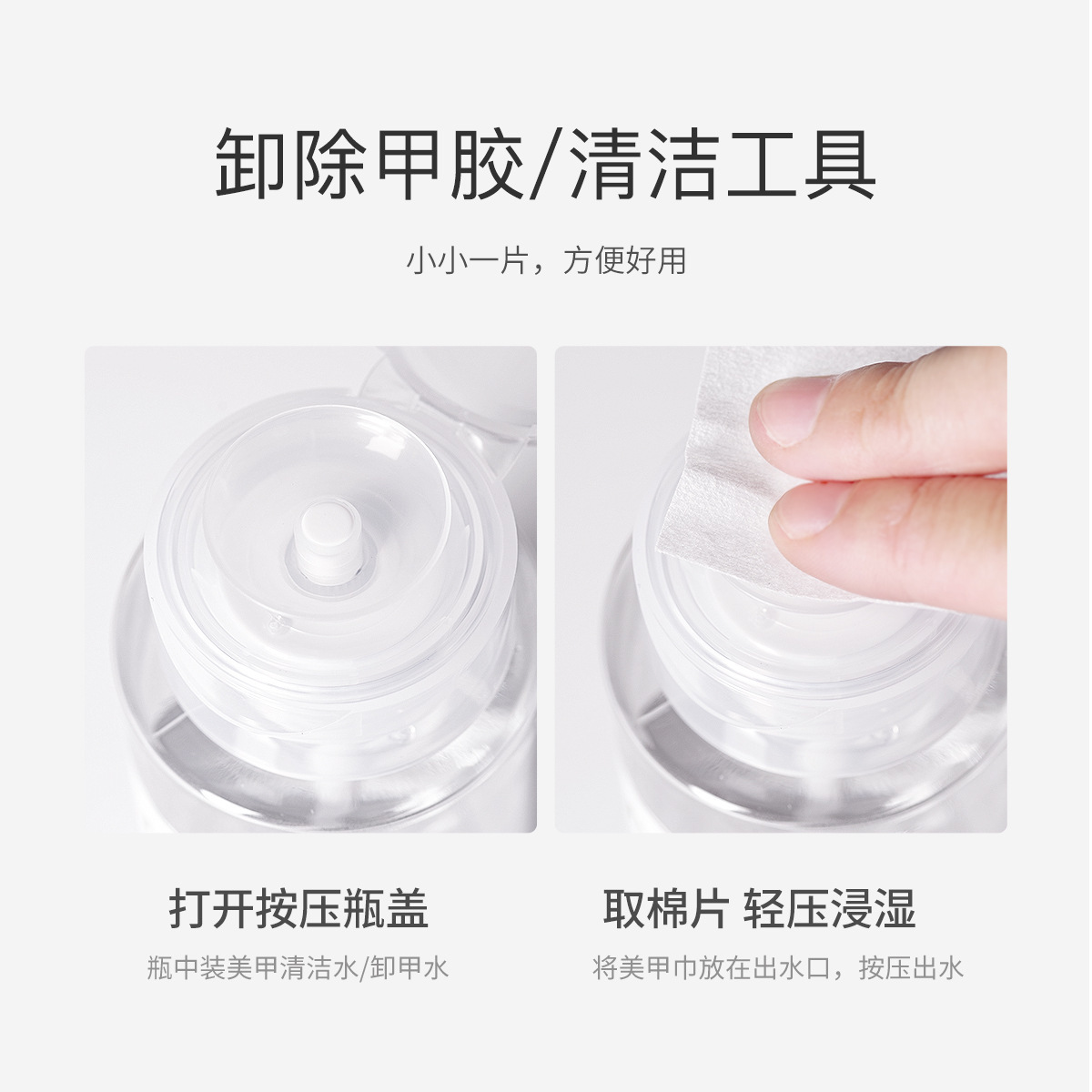 卸除甲胶/清洁工具

小小一片，方便好用

打开按压瓶盖

瓶中装美甲清洁水/卸甲水

取棉片 轻压浸湿

将美甲巾放在出水口，按压出水