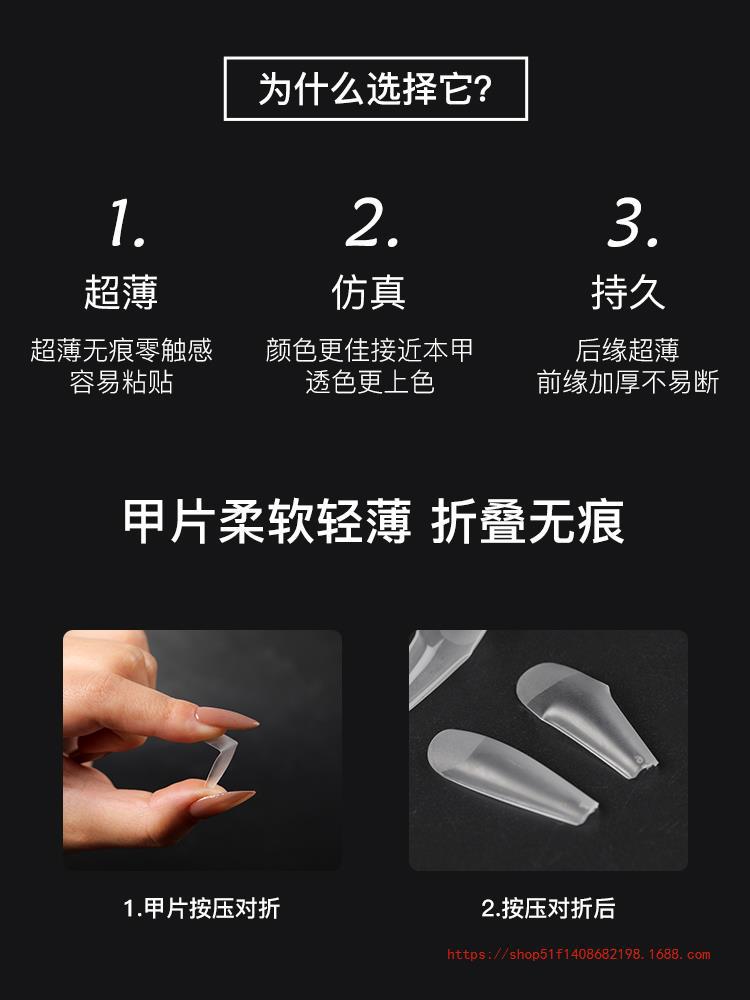 为什么选择它?

1.
超薄
超薄无痕零触感
容易粘贴

2.
仿真
颜色更佳接近本甲
透色更上色

3.
持久
后缘超薄
前缘加厚不易断

甲片柔软轻薄 折叠无痕

1.甲片按压对折

2.按压对折后

https://shop51f1408682198.1688.com