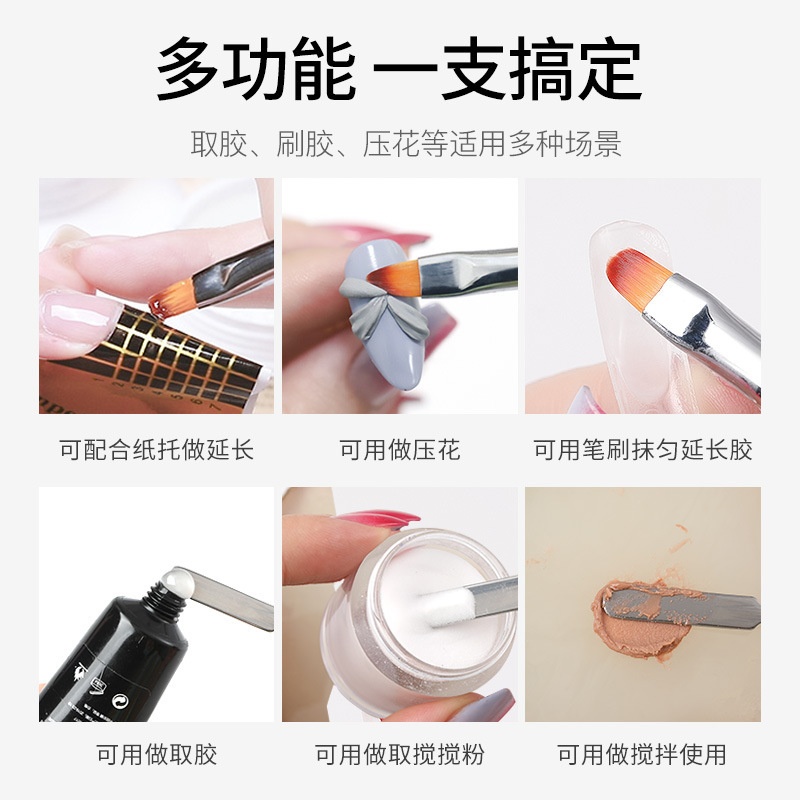 多功能 一支搞定

取胶、刷胶、压花等适用多种场景

可配合纸托做延长

可用做压花

可用笔刷抹匀延长胶

可用做取胶

可用做取搅搅粉

可用做搅拌使用