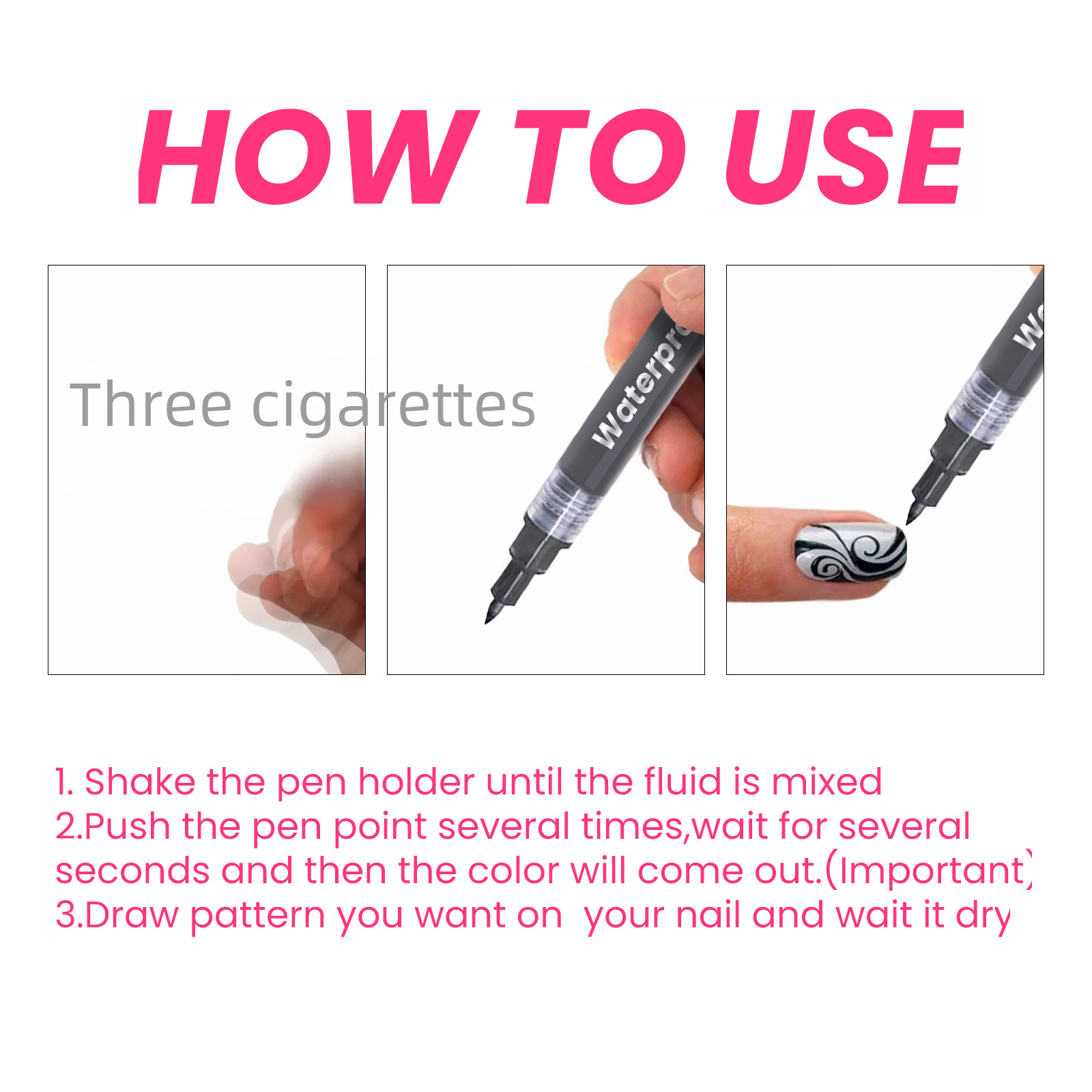 HOW TO USE

Three cigarettes

Waterpr

W

1. Shake the pen holder until the fluid is mixed
2.Push the pen point several times,wait for several seconds and then the color will come out.(Important)
3.Draw pattern you want on your nail and wait it dry