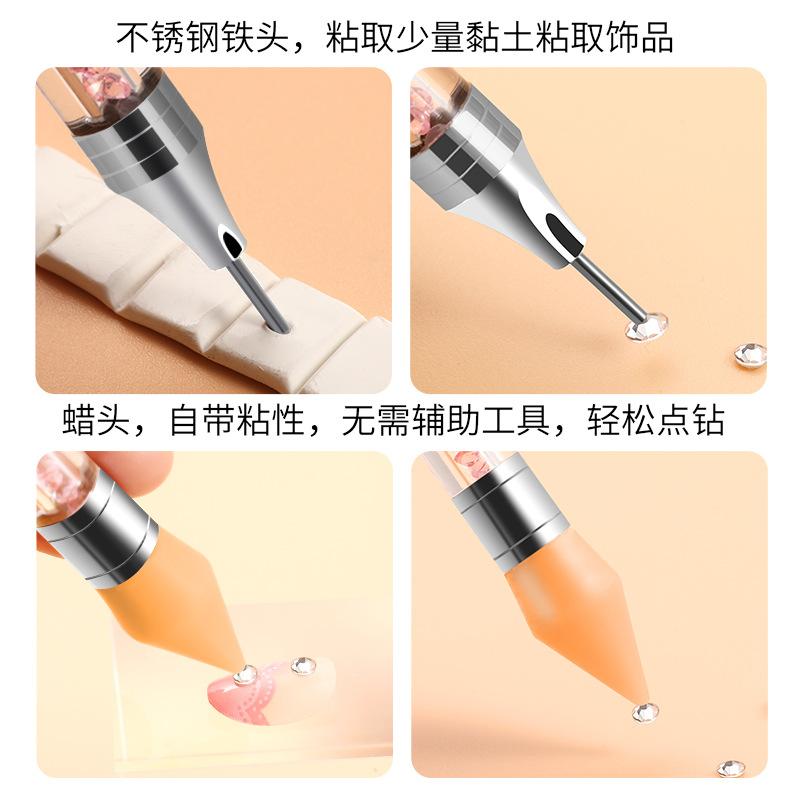 不锈钢铁头，粘取少量黏土粘取饰品

蜡头，自带粘性，无需辅助工具，轻松点钻