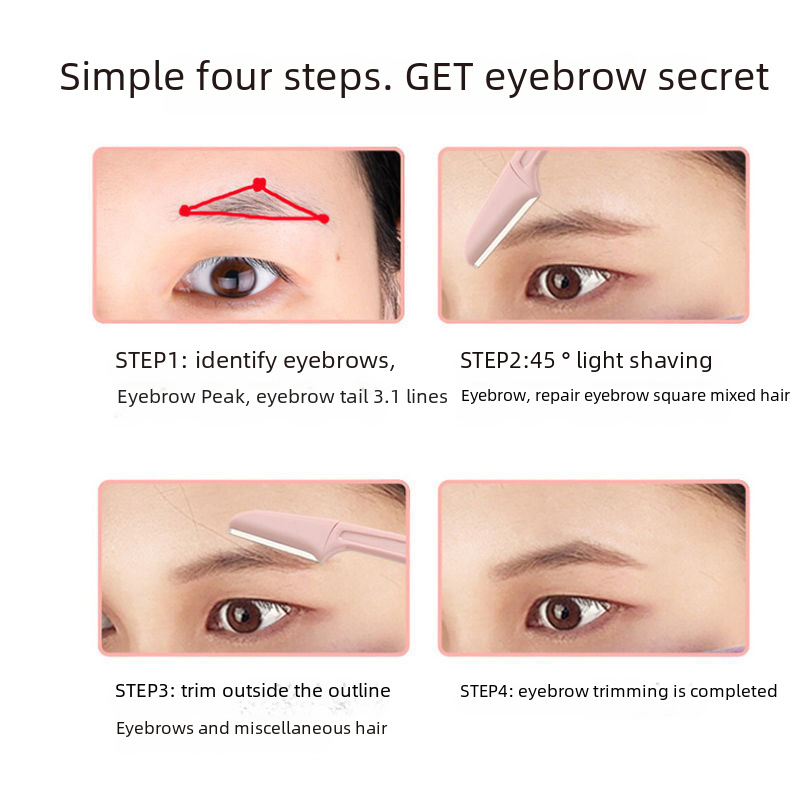 Simple four steps. GET eyebrow secret

STEP1: identify eyebrows,
Eyebrow Peak, eyebrow tail 3.1 lines

STEP2:45 ° light shaving
Eyebrow, repair eyebrow square mixed hair

STEP3: trim outside the outline
Eyebrows and miscellaneous hair

STEP4: eyebrow trimming is completed