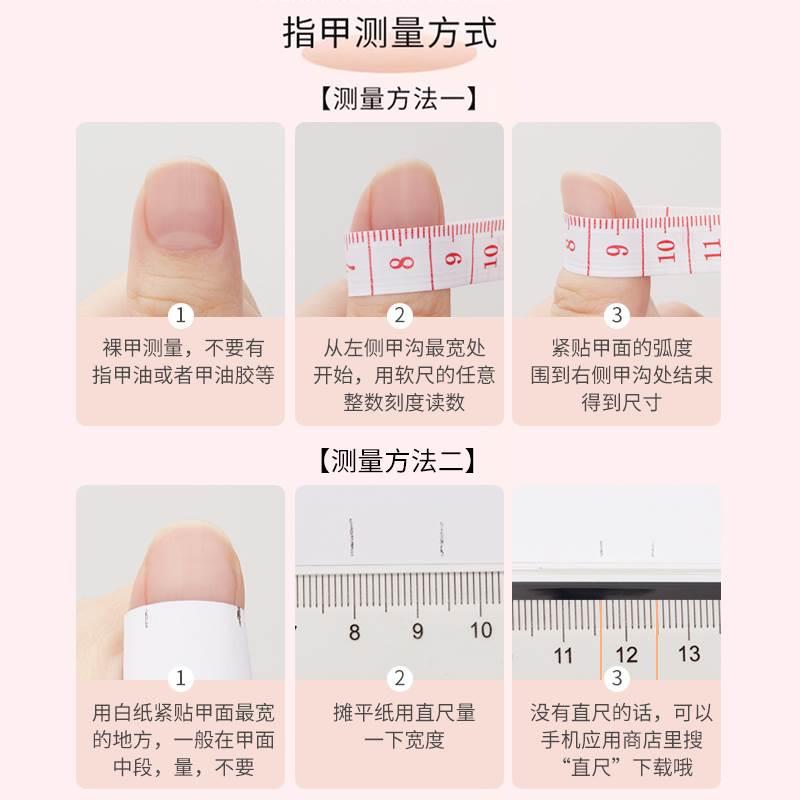 指甲测量方式

【测量方法一】

8 9 10

8 9 10 11

1
裸甲测量，不要有指甲油或者甲油胶等

2
从左侧甲沟最宽处开始，用软尺的任意整数刻度读数

3
紧贴甲面的弧度围到右侧甲沟处结束得到尺寸

【测量方法二】

8 9 10

11 12 13

1
用白纸紧贴甲面最宽的地方，一般在甲面中段，量，不要

2
摊平纸用直尺量一下宽度

3
没有直尺的话，可以手机应用商店里搜“直尺”下载哦