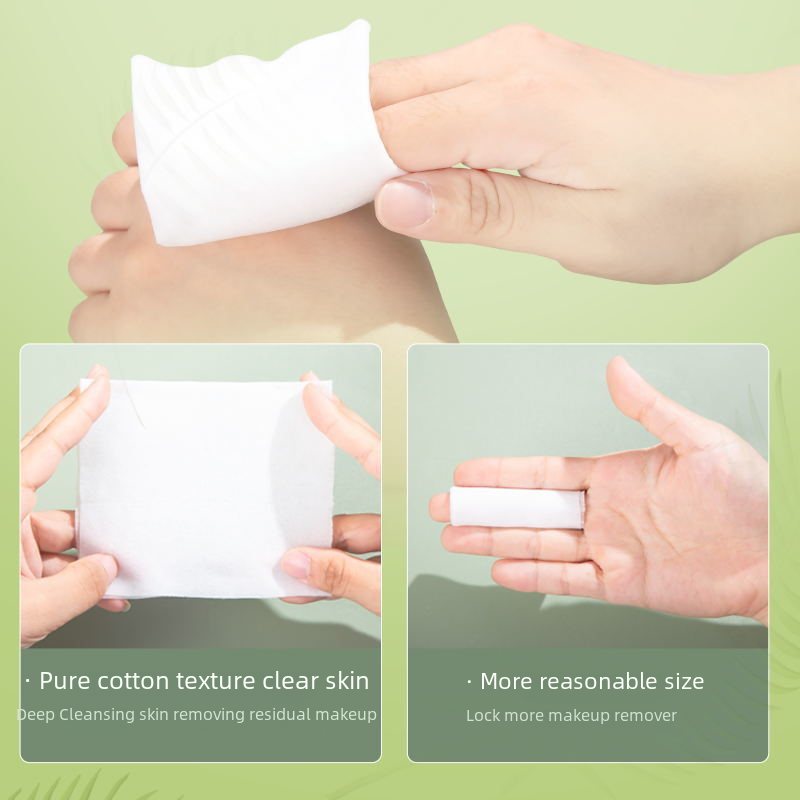 · Pure cotton texture clear skin

Deep Cleansing skin removing residual makeup

· More reasonable size

Lock more makeup remover