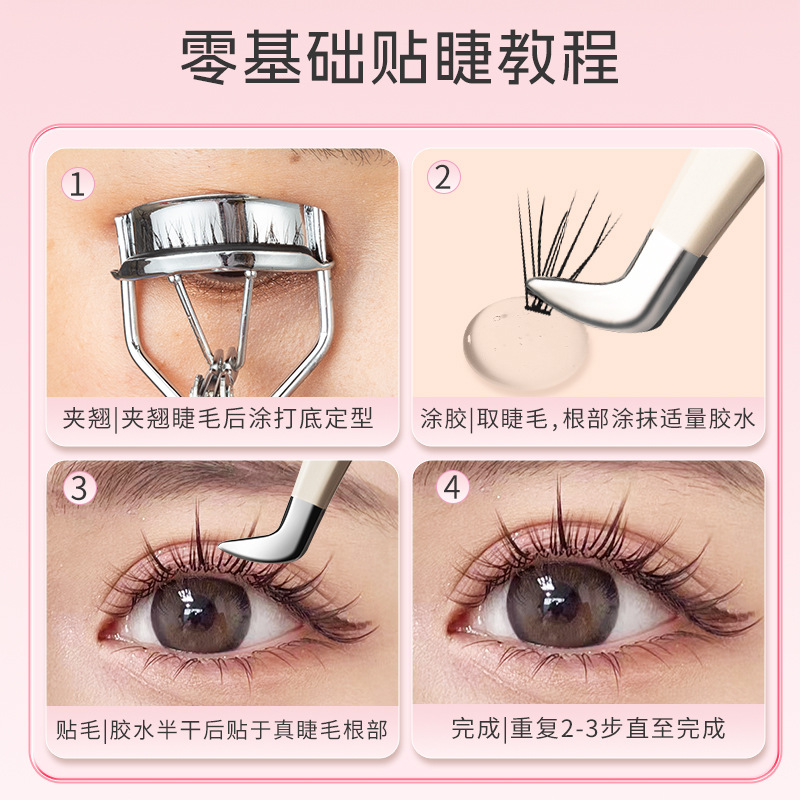 零基础贴睫教程

1

夹翘|夹翘睫毛后涂打底定型

2

涂胶|取睫毛，根部涂抹适量胶水

3

贴毛|胶水半干后贴于真睫毛根部

4

完成|重复2-3步直至完成