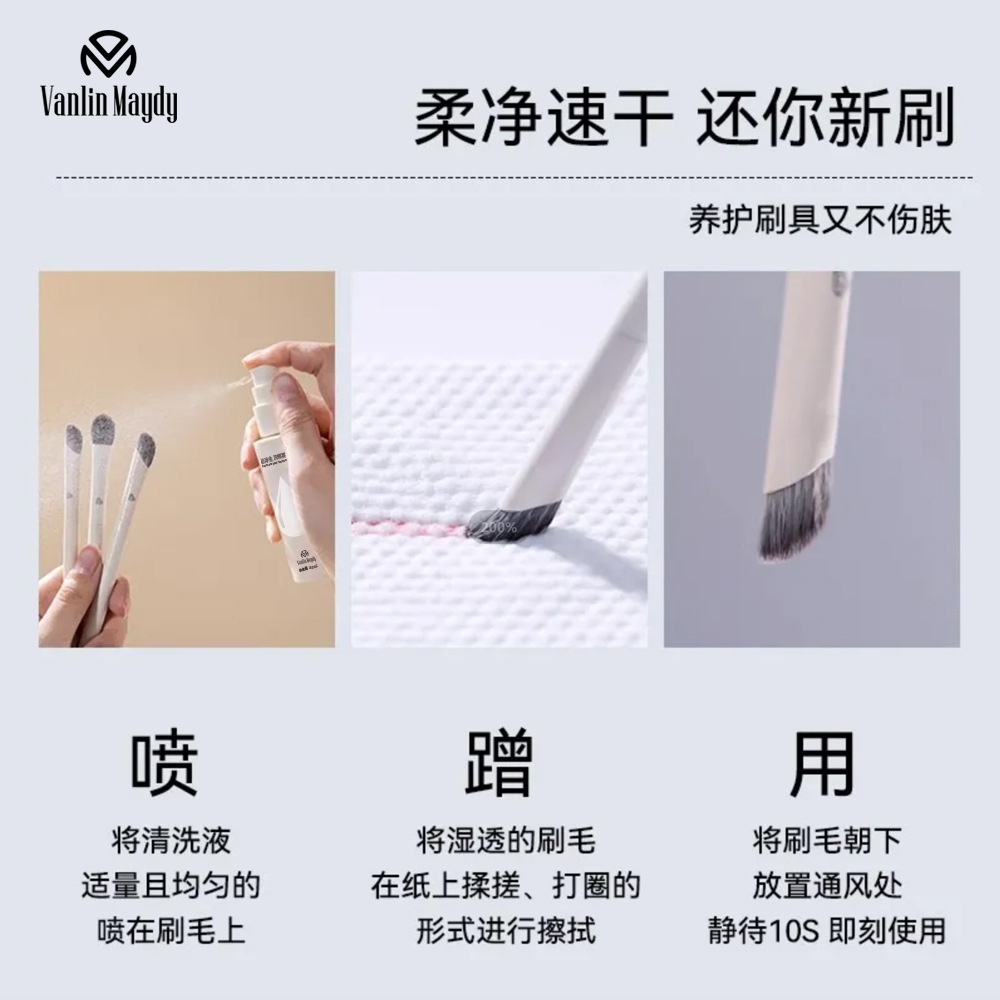 Vanlin Maydy

柔净速干 还你新刷

养护刷具又不伤肤

200%

喷

将清洗液
适量且均匀的
喷在刷毛上

蹭

将湿透的刷毛
在纸上揉搓、打圈的
形式进行擦拭

用

将刷毛朝下
放置通风处
静待10S 即刻使用