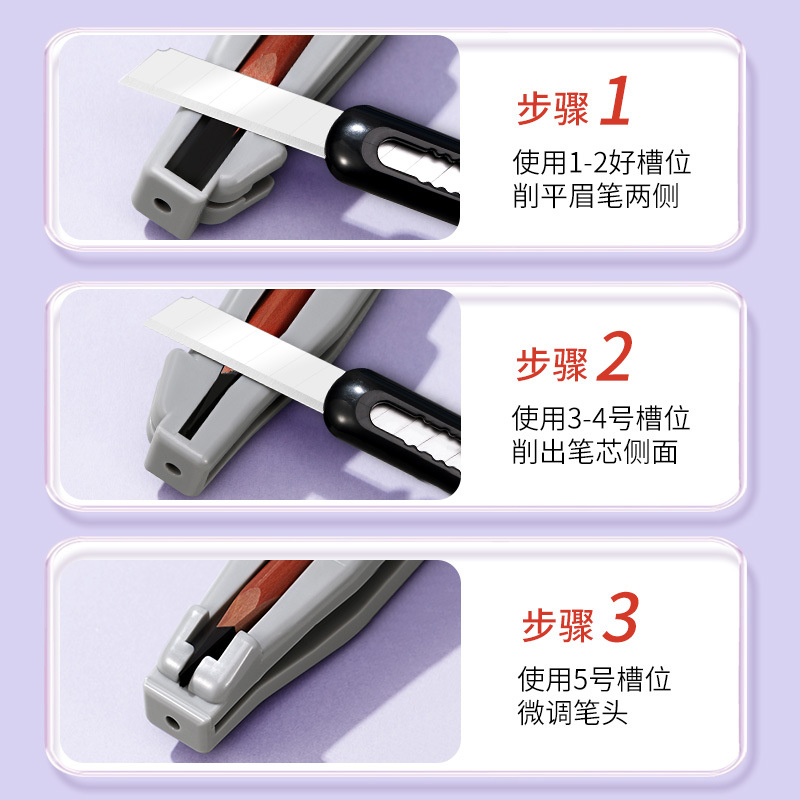 步骤 1
使用1-2好槽位
削平眉笔两侧

步骤 2
使用3-4号槽位
削出笔芯侧面

步骤 3
使用5号槽位
微调笔头