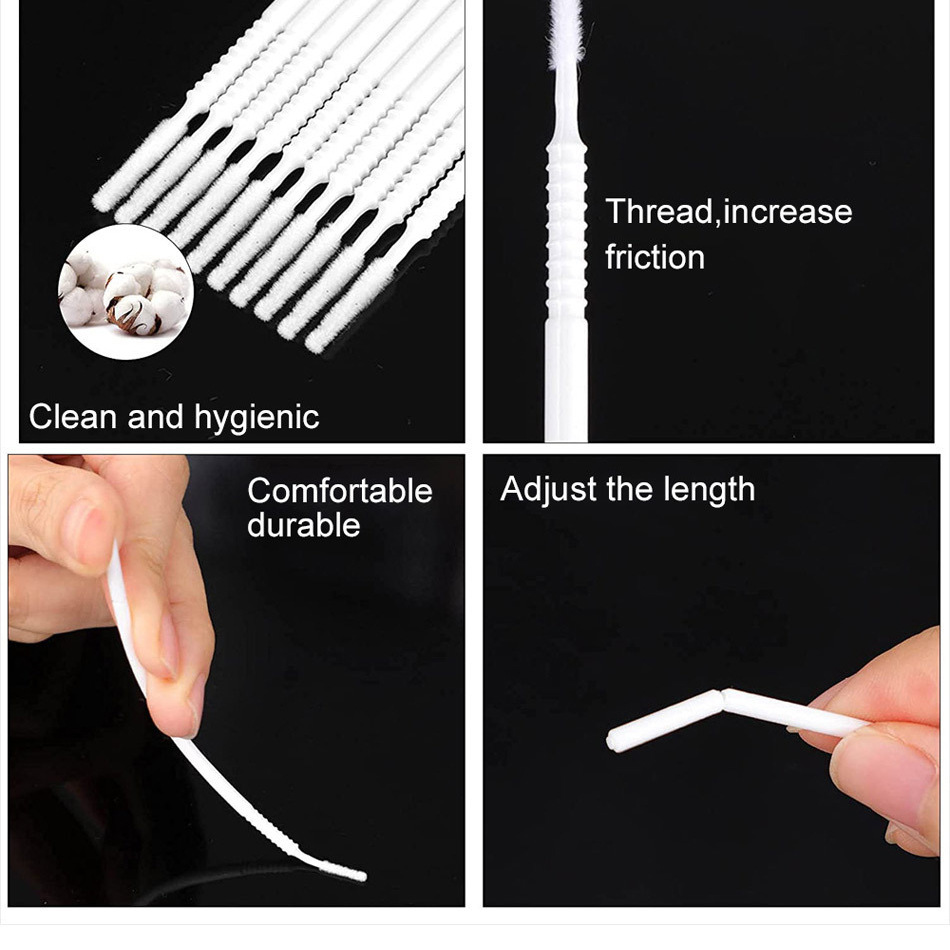 Clean and hygienic

Thread,increase friction

Comfortable durable

Adjust the length