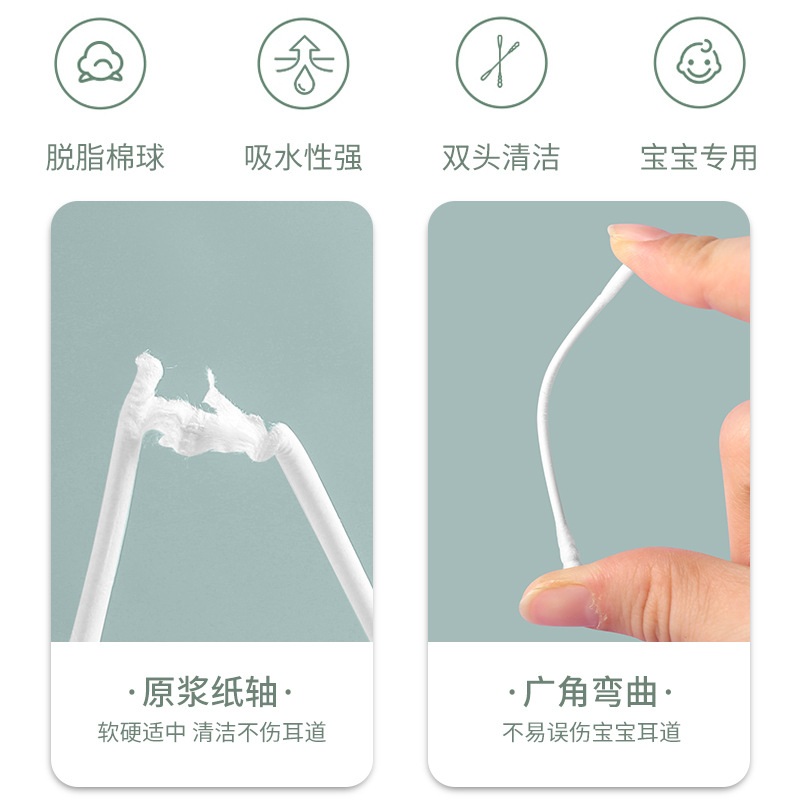 脱脂棉球

吸水性强

双头清洁

宝宝专用

·原浆纸轴·

软硬适中 清洁不伤耳道

·广角弯曲·

不易误伤宝宝耳道