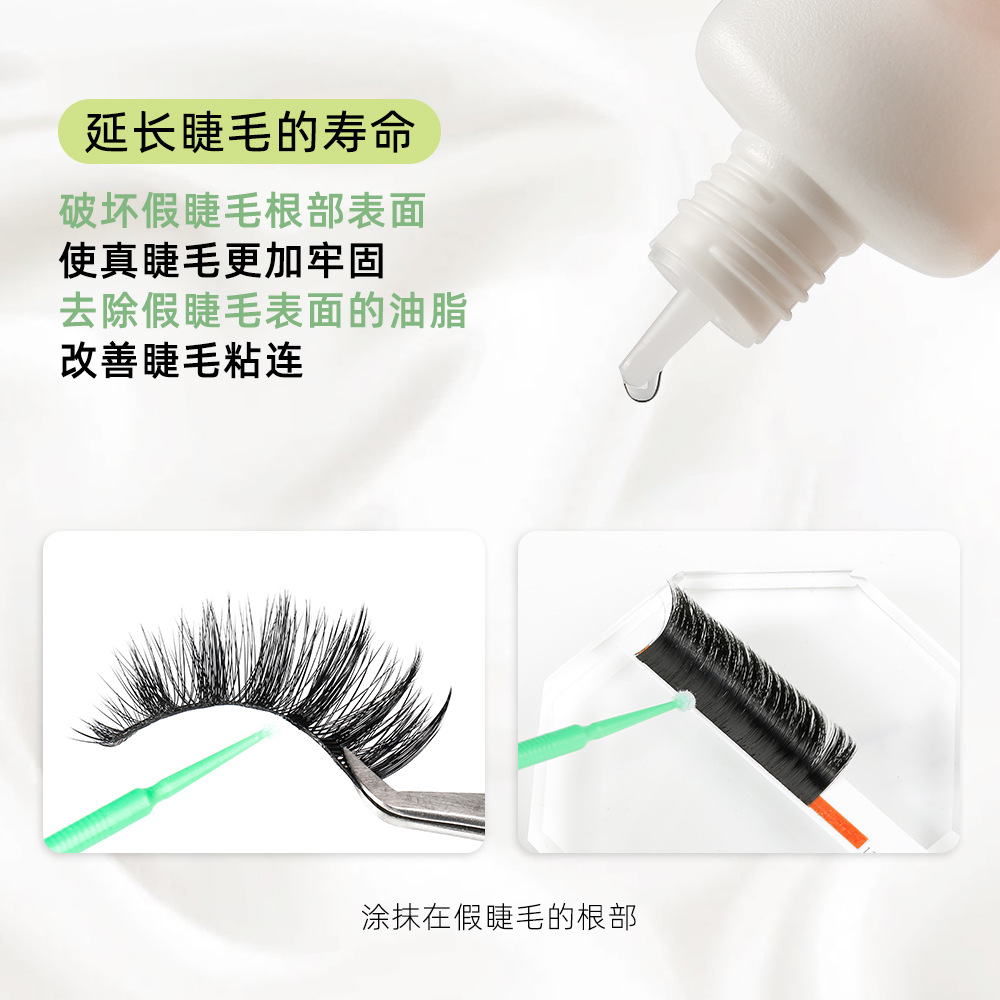 延长睫毛的寿命

破坏假睫毛根部表面
使真睫毛更加牢固
去除假睫毛表面的油脂
改善睫毛粘连

涂抹在假睫毛的根部