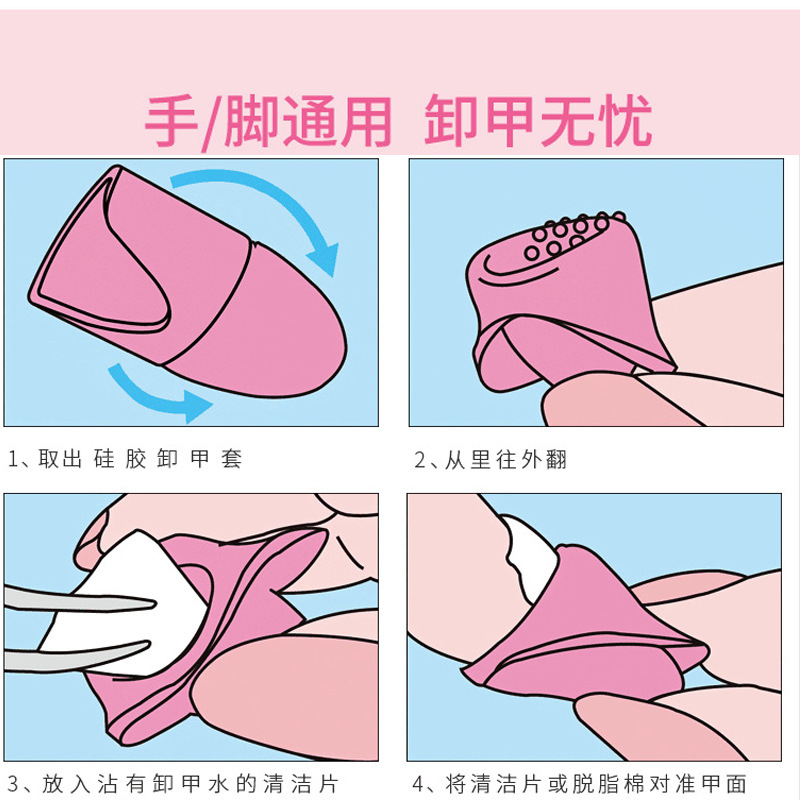 手/脚通用 卸甲无忧

1、取出硅胶卸甲套

2、从里往外翻

3、放入沾有卸甲水的清洁片

4、将清洁片或脱脂棉对准甲面