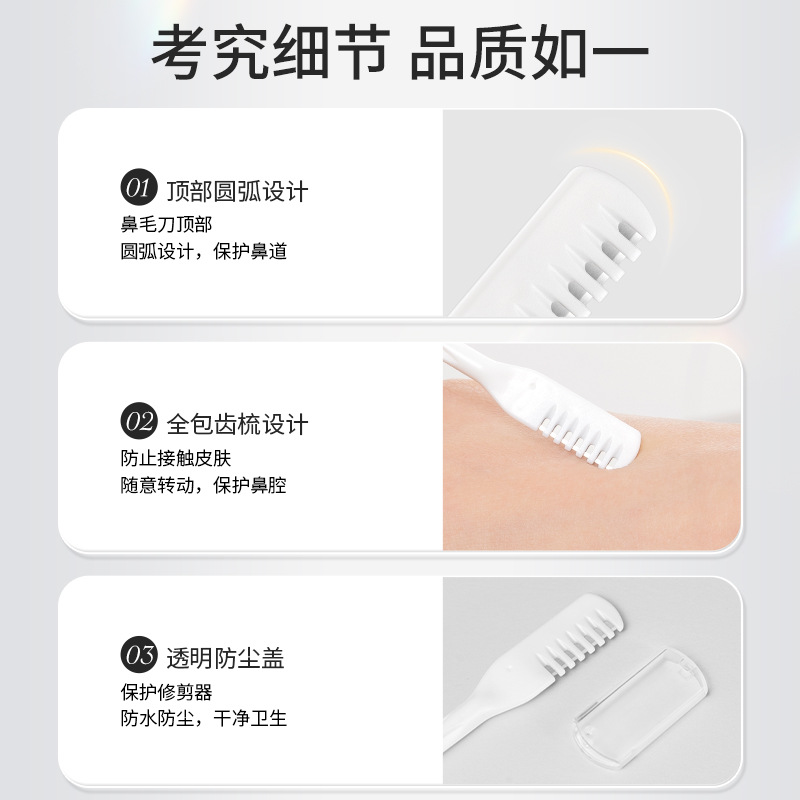 考究细节 品质如一

01 顶部圆弧设计
鼻毛刀顶部
圆弧设计，保护鼻道

02 全包齿梳设计
防止接触皮肤
随意转动，保护鼻腔

03 透明防尘盖
保护修剪器
防水防尘，干净卫生