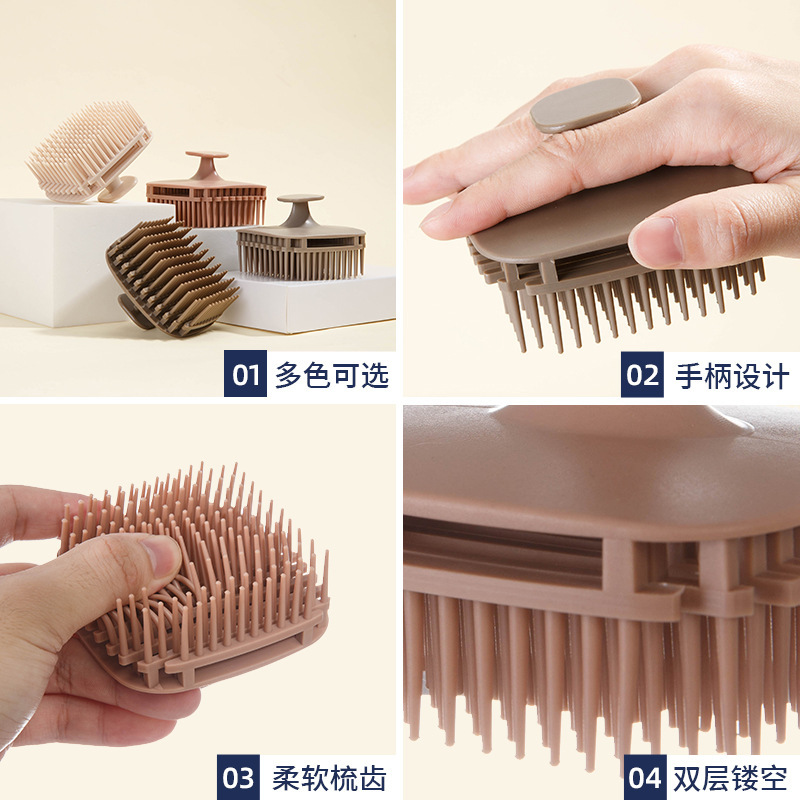 01 多色可选

02 手柄设计

03 柔软梳齿

04 双层镂空