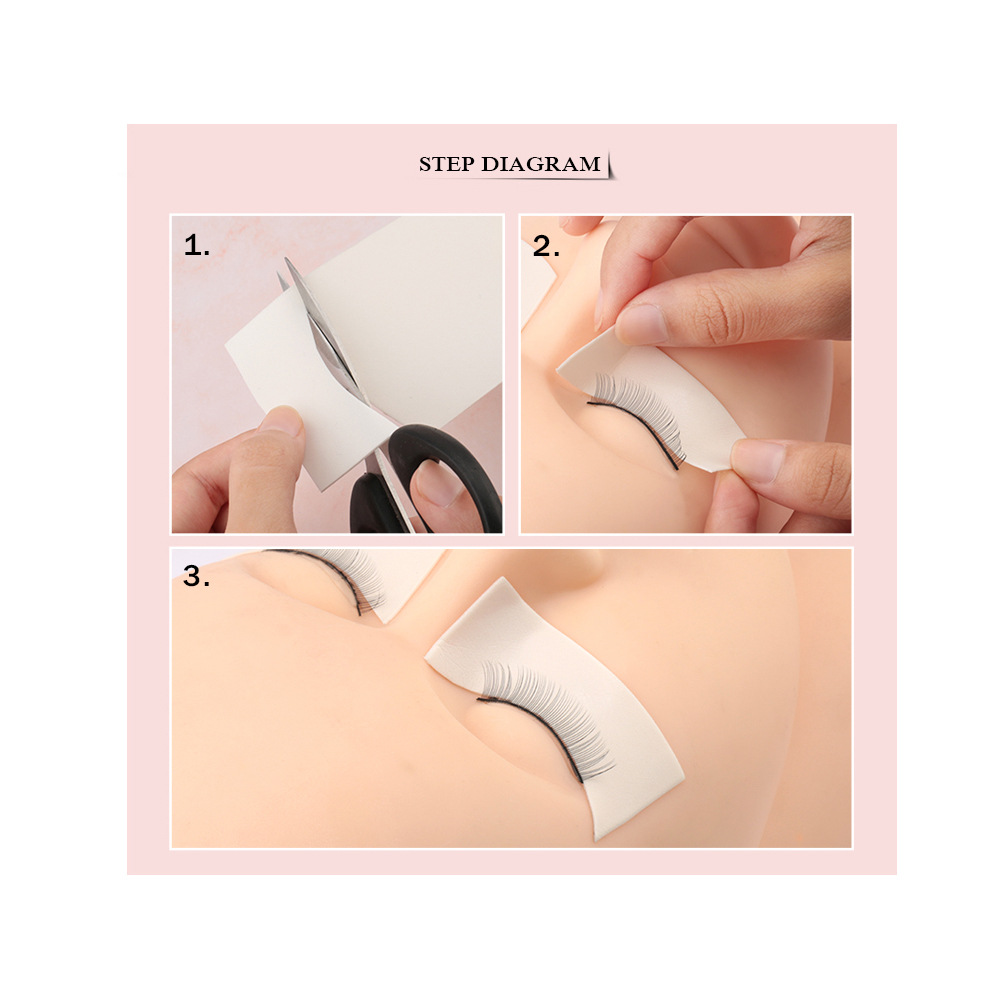 STEP DIAGRAM

1.

2.

3.