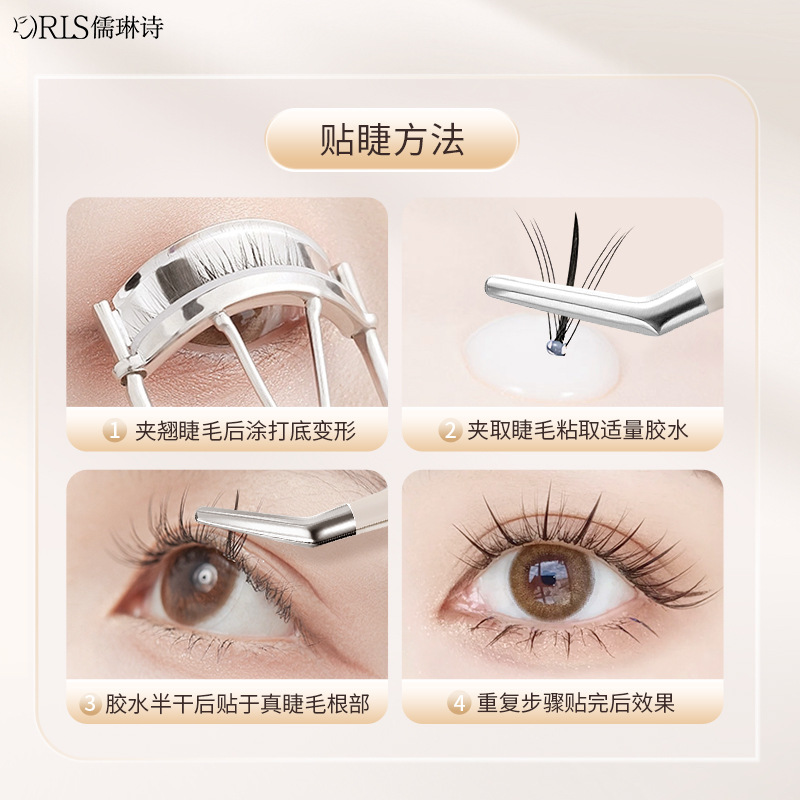 RLS 儒琳诗

贴睫方法

1 夹翘睫毛后涂打底变形

2 夹取睫毛粘取适量胶水

3 胶水半干后贴于真睫毛根部

4 重复步骤贴完后效果