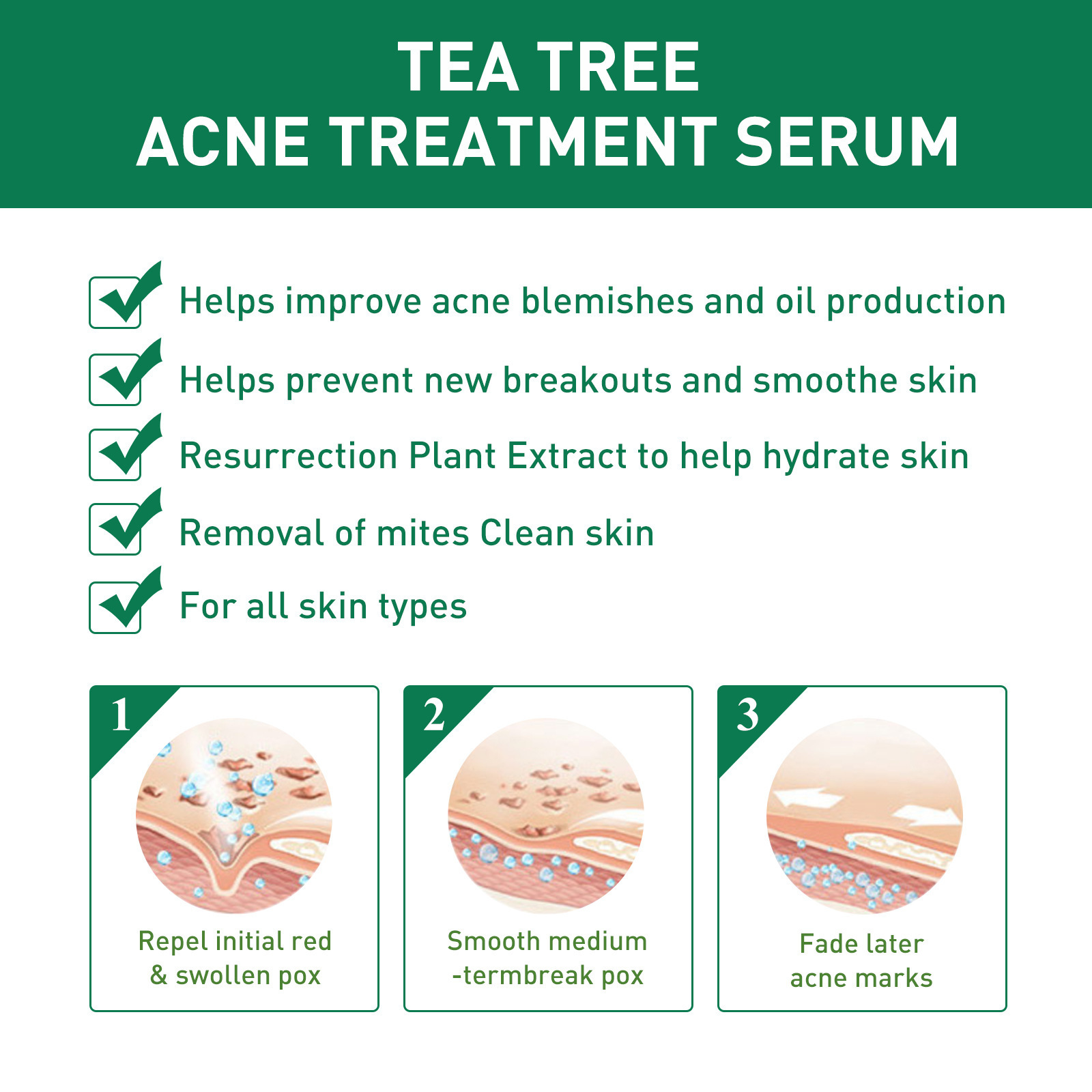 TEA TREE
ACNE TREATMENT SERUM

Helps improve acne blemishes and oil production

Helps prevent new breakouts and smoothe skin

Resurrection Plant Extract to help hydrate skin

Removal of mites Clean skin

For all skin types

1
Repel initial red & swollen pox

2
Smooth medium -termbreak pox

3
Fade later acne marks