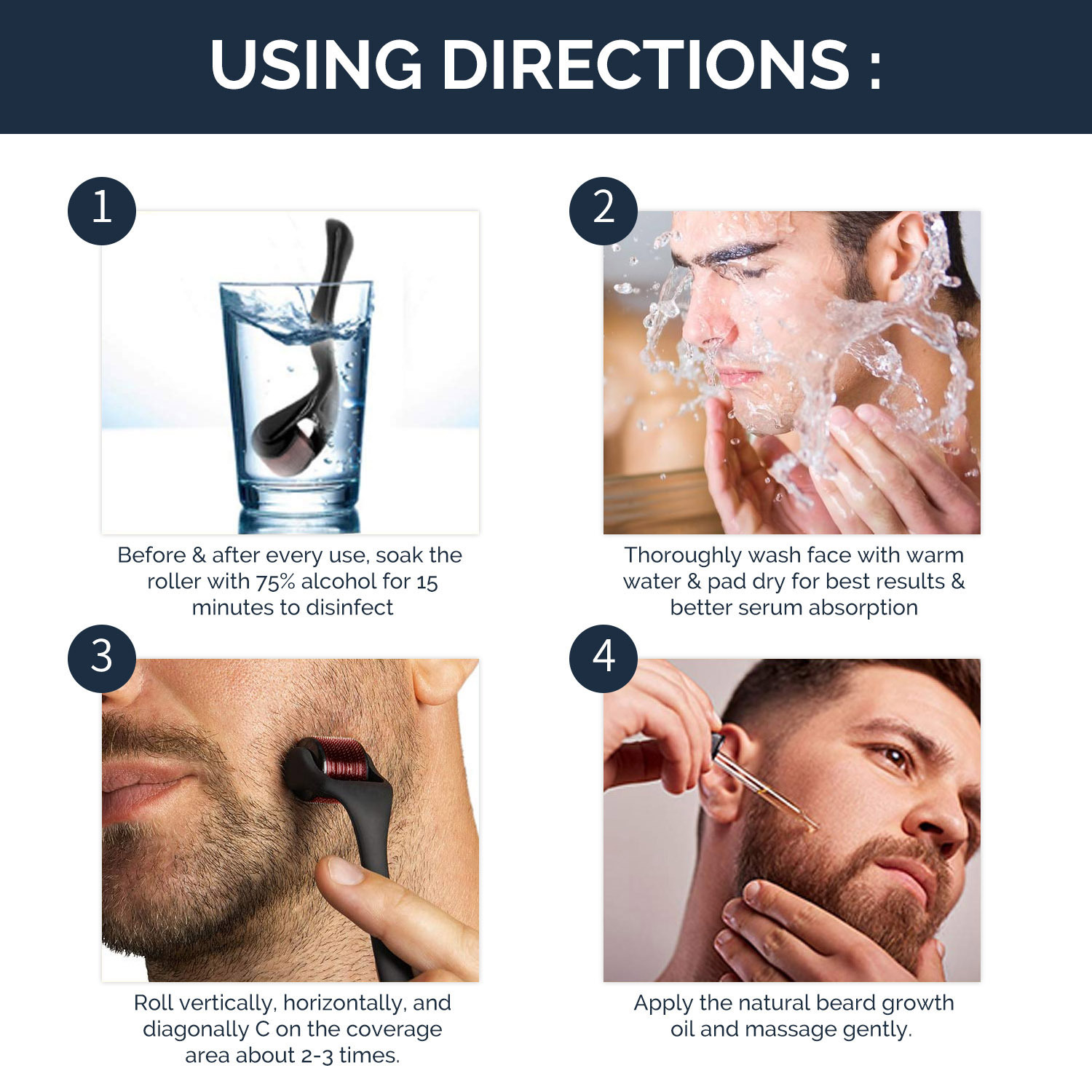 USING DIRECTIONS :

1

Before & after every use, soak the roller with 75% alcohol for 15 minutes to disinfect

2

Thoroughly wash face with warm water & pad dry for best results & better serum absorption

3

Roll vertically, horizontally, and diagonally C on the coverage area about 2-3 times.

4

Apply the natural beard growth oil and massage gently.