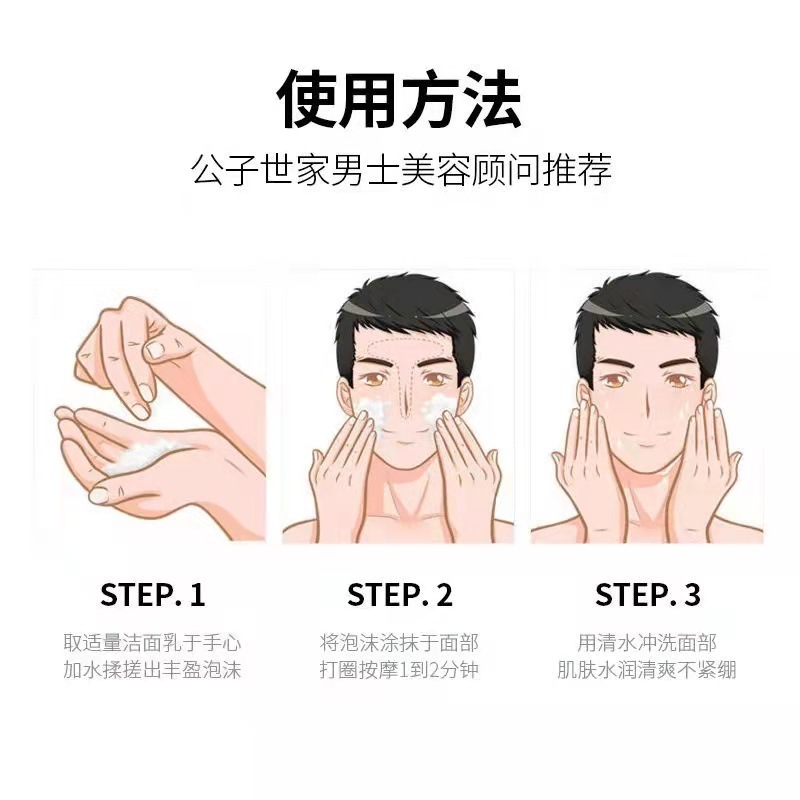 使用方法

公子世家男士美容顾问推荐

STEP. 1

取适量洁面乳于手心
加水揉搓出丰盈泡沫

STEP. 2

将泡沫涂抹于面部
打圈按摩1到2分钟

STEP. 3

用清水冲洗面部
肌肤水润清爽不紧绷