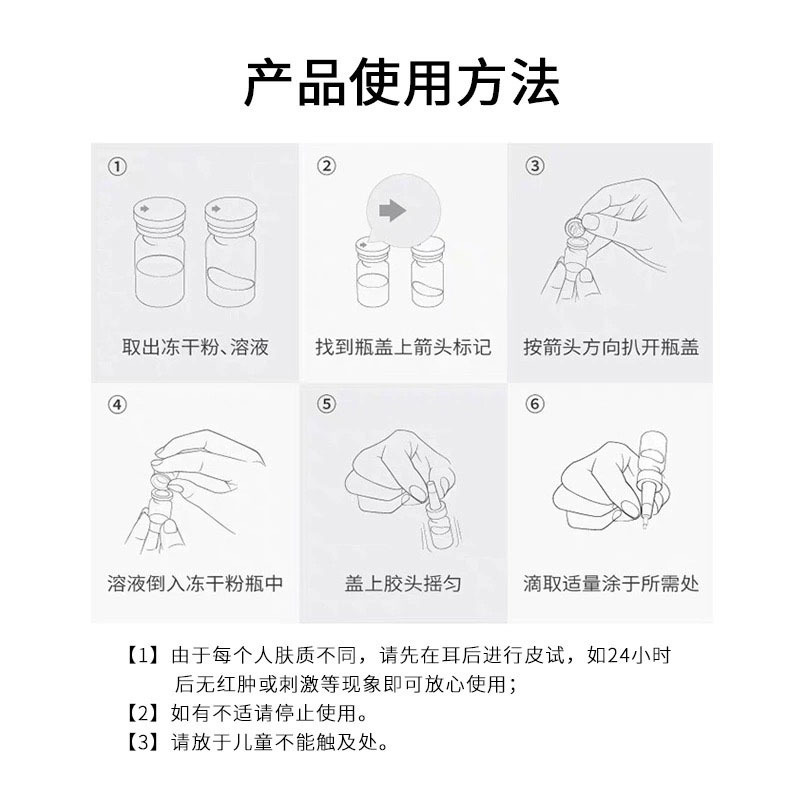 产品使用方法

①
取出冻干粉、溶液

②
找到瓶盖上箭头标记

③
按箭头方向扒开瓶盖

④
溶液倒入冻干粉瓶中

⑤
盖上胶头摇匀

⑥
滴取适量涂于所需处

【1】由于每个人肤质不同，请先在耳后进行皮试，如24小时后无红肿或刺激等现象即可放心使用；
【2】如有不适请停止使用。
【3】请放于儿童不能触及处。