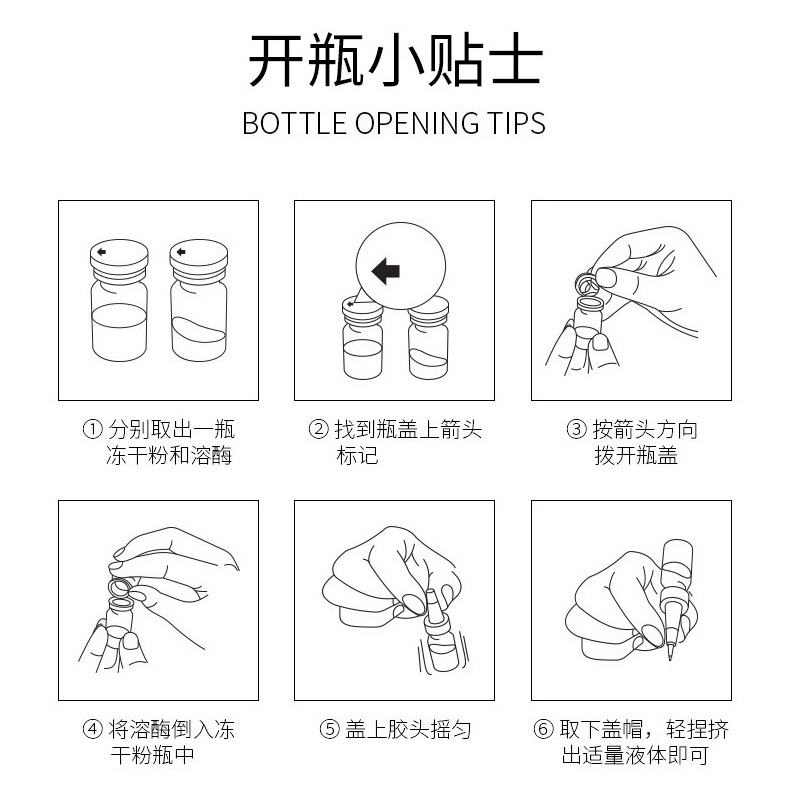 开瓶小贴士

BOTTLE OPENING TIPS

① 分别取出一瓶冻干粉和溶酶

② 找到瓶盖上箭头标记

③ 按箭头方向拨开瓶盖

④ 将溶酶倒入冻干粉瓶中

⑤ 盖上胶头摇匀

⑥ 取下盖帽，轻捏挤出适量液体即可