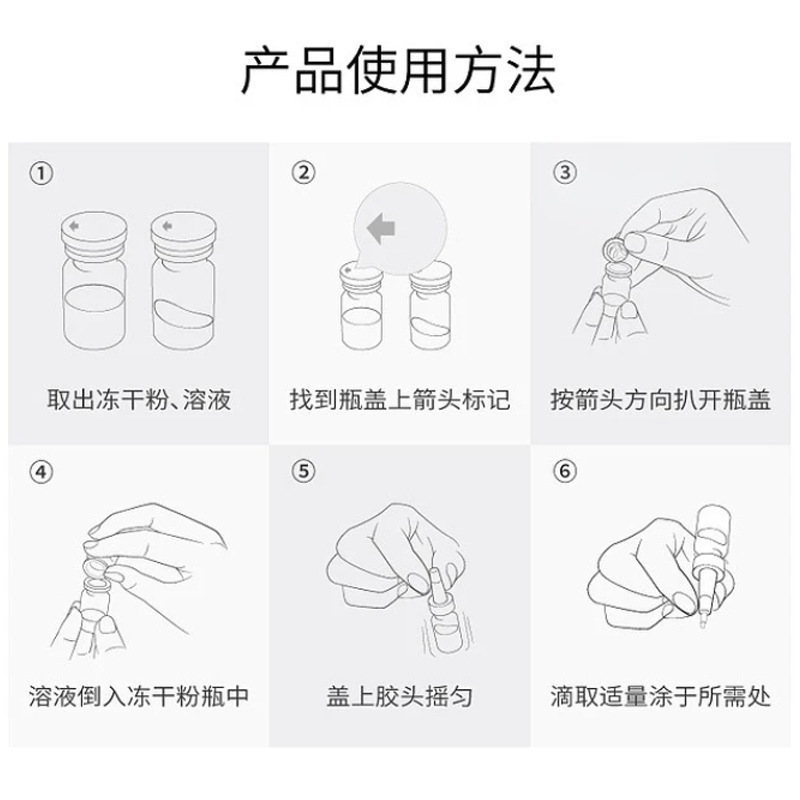 产品使用方法

①
取出冻干粉、溶液

②
找到瓶盖上箭头标记

③
按箭头方向扒开瓶盖

④
溶液倒入冻干粉瓶中

⑤
盖上胶头摇匀

⑥
滴取适量涂于所需处