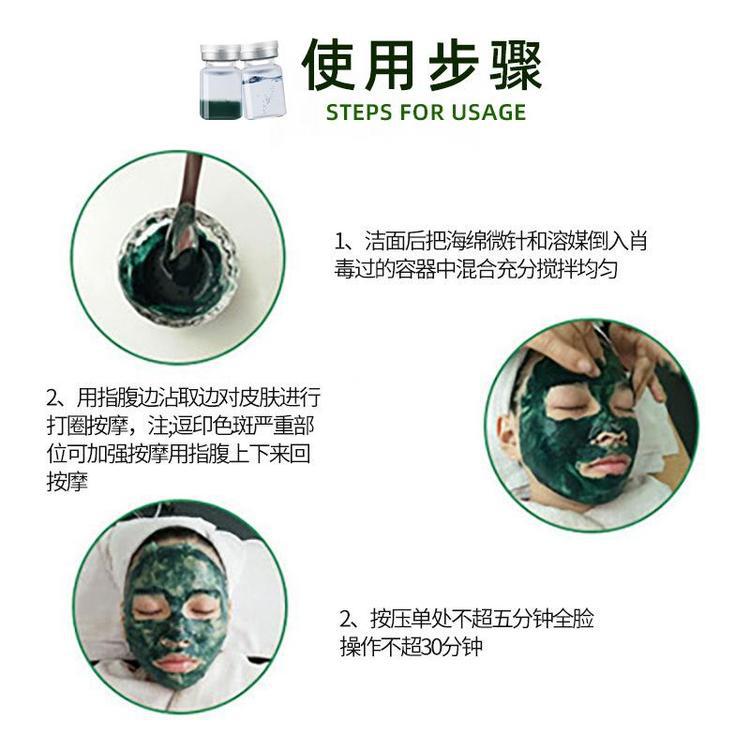 使用步骤
STEPS FOR USAGE

1、洁面后把海绵微针和溶媒倒入肖毒过的容器中混合充分搅拌均匀

2、用指腹边沾取边对皮肤进行打圈按摩，注;逗印色斑严重部位可加强按摩用指腹上下来回按摩

2、按压单处不超五分钟全脸操作不超30分钟