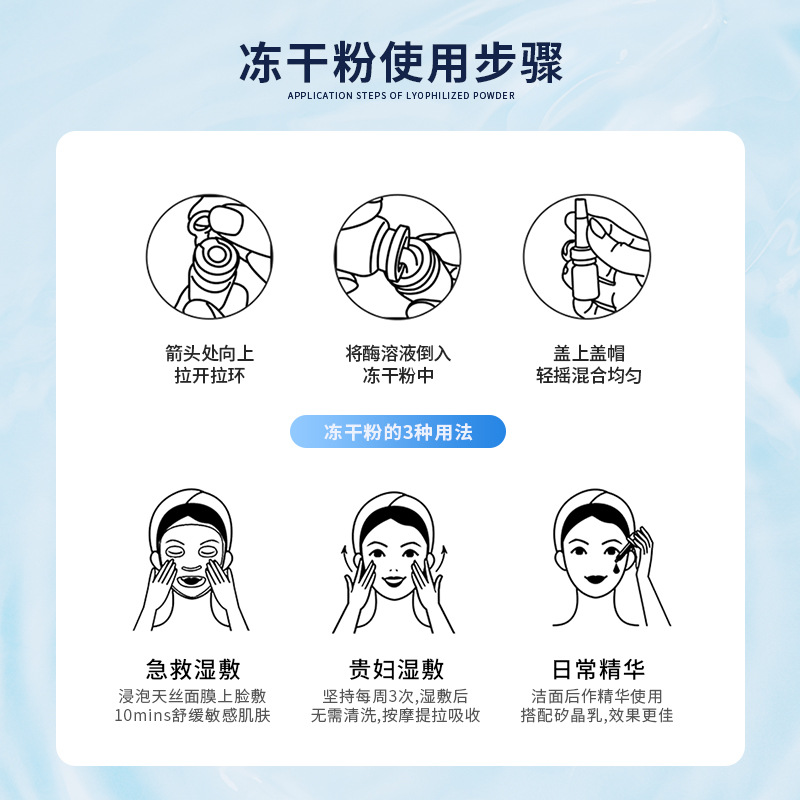 冻干粉使用步骤

APPLICATION STEPS OF LYOPHILIZED POWDER

箭头处向上
拉开拉环

将酶溶液倒入
冻干粉中

盖上盖帽
轻摇混合均匀

冻干粉的3种用法

急救湿敷
浸泡天丝面膜上脸敷
10mins舒缓敏感肌肤

贵妇湿敷
坚持每周3次,湿敷后
无需清洗,按摩提拉吸收

日常精华
洁面后作精华使用
搭配矽晶乳,效果更佳