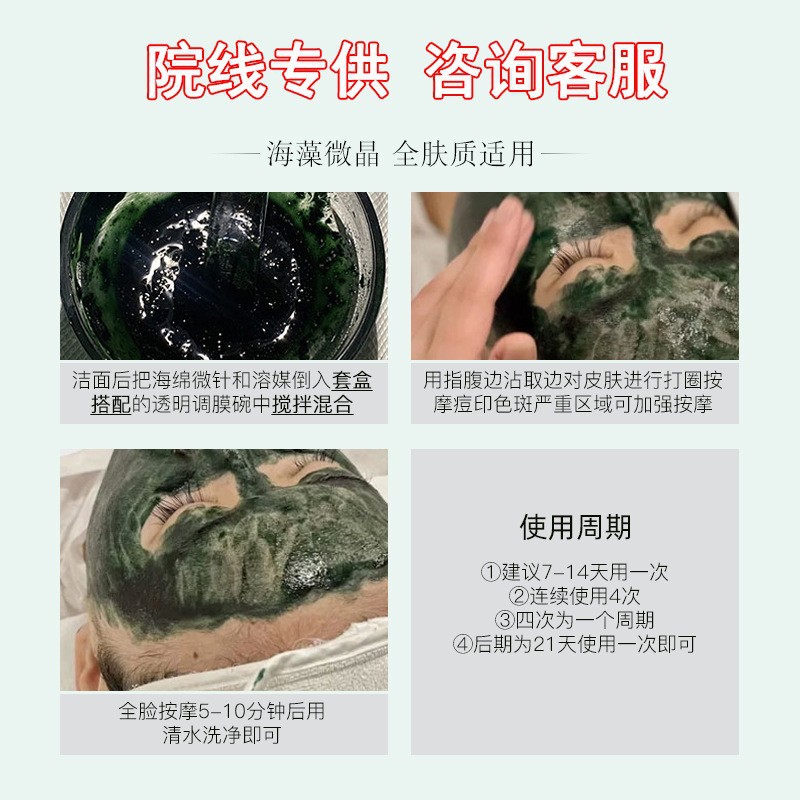 院线专供 咨询客服

海藻微晶 全肤质适用

洁面后把海绵微针和溶媒倒入套盒搭配的透明调膜碗中搅拌混合

用指腹边沾取边对皮肤进行打圈按摩痘印色斑严重区域可加强按摩

全脸按摩5-10分钟后用清水洗净即可

使用周期

①建议7-14天用一次
②连续使用4次
③四次为一个周期
④后期为21天使用一次即可