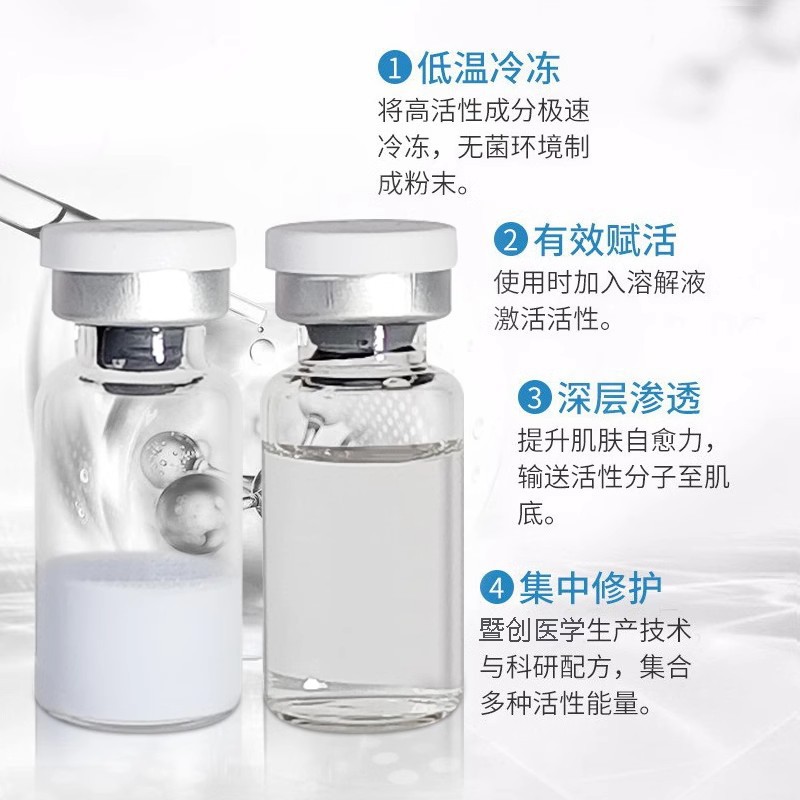 1 低温冷冻
将高活性成分极速冷冻，无菌环境制成粉末。

2 有效赋活
使用时加入溶解液激活活性。

3 深层渗透
提升肌肤自愈力，输送活性分子至肌底。

4 集中修护
暨创医学生产技术与科研配方，集合多种活性能量。