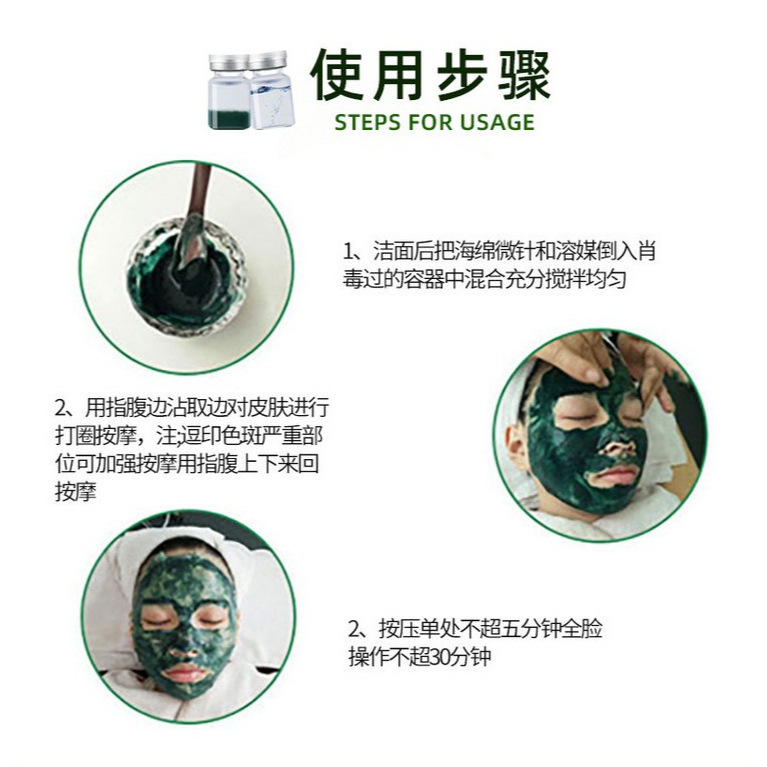 使用步骤
STEPS FOR USAGE

1、洁面后把海绵微针和溶媒倒入肖毒过的容器中混合充分搅拌均匀

2、用指腹边沾取边对皮肤进行打圈按摩，注;逗印色斑严重部位可加强按摩用指腹上下来回按摩

2、按压单处不超五分钟全脸操作不超30分钟