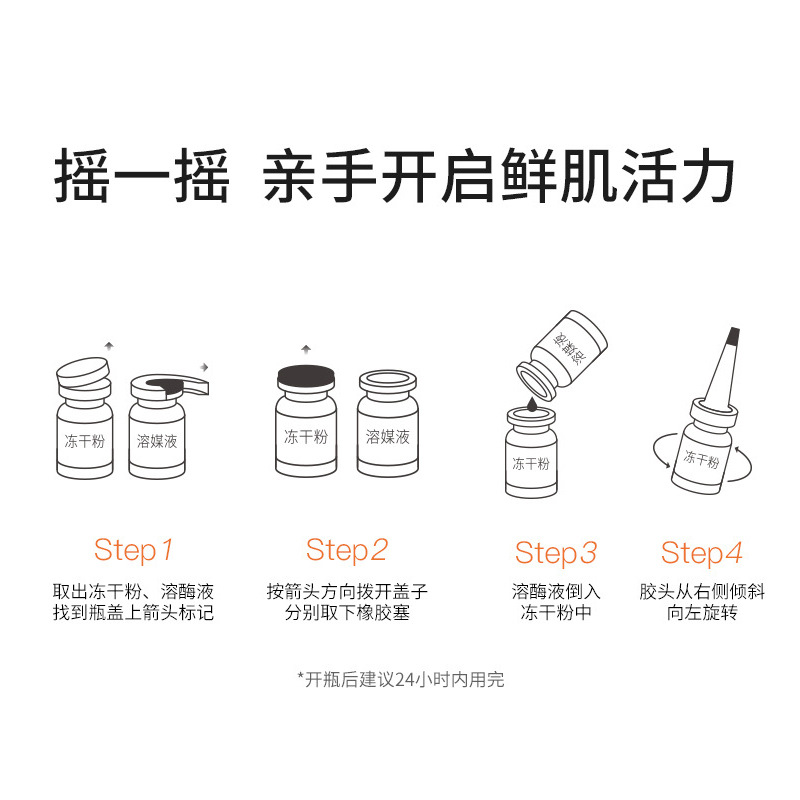 摇一摇 亲手开启鲜肌活力

冻干粉

溶媒液

冻干粉

溶媒液

溶媒液

冻干粉

冻干粉

Step1
取出冻干粉、溶酶液
找到瓶盖上箭头标记

Step2
按箭头方向拨开盖子
分别取下橡胶塞

Step3
溶酶液倒入
冻干粉中

Step4
胶头从右侧倾斜
向左旋转

*开瓶后建议24小时内用完