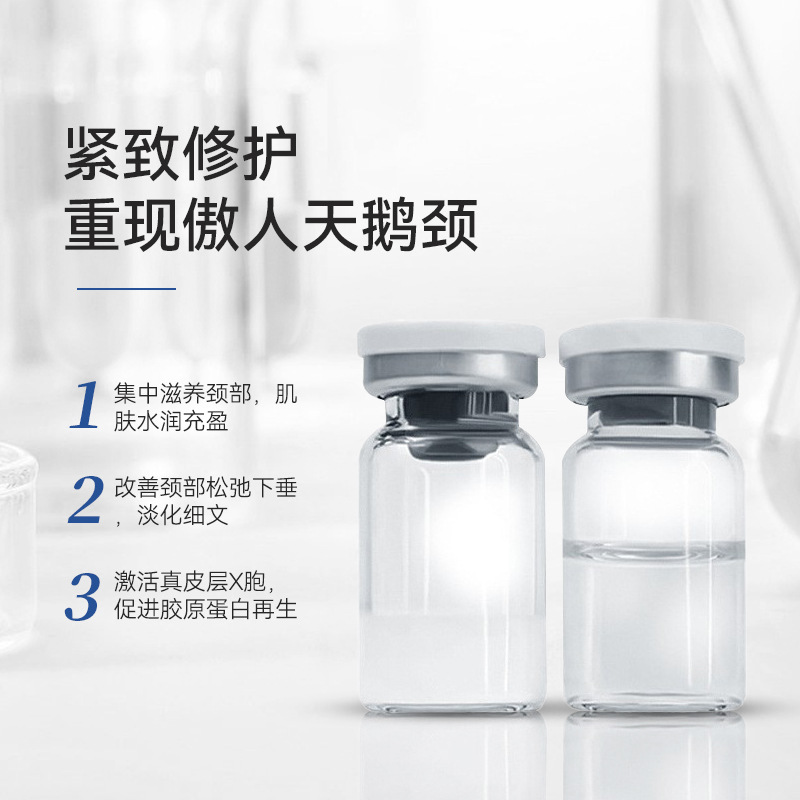 紧致修护
重现傲人天鹅颈

1 集中滋养颈部，肌肤水润充盈

2 改善颈部松弛下垂，淡化细文

3 激活真皮层X胞，促进胶原蛋白再生