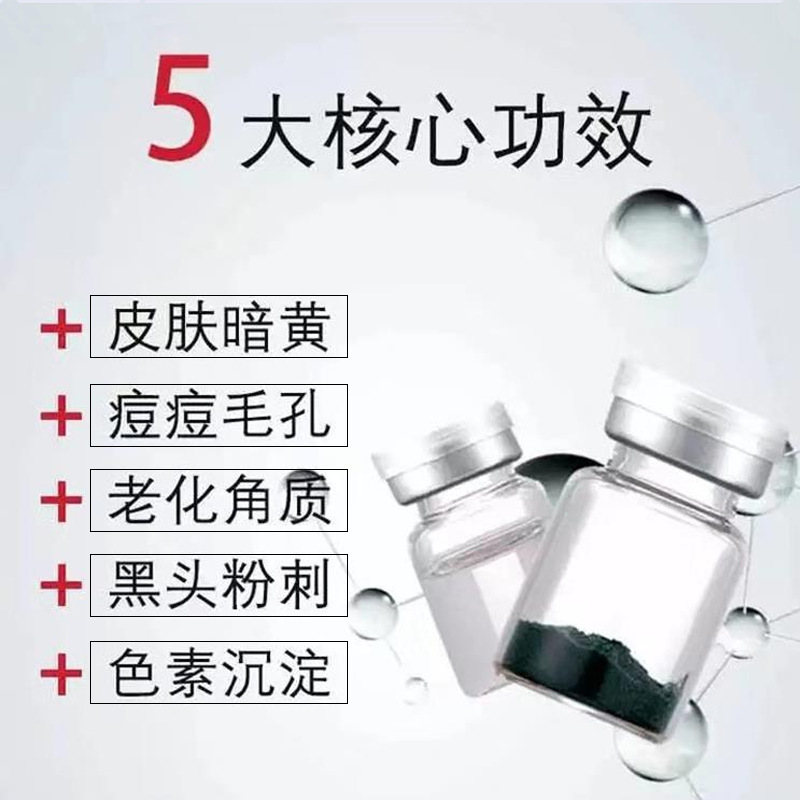 5 大核心功效

+ 皮肤暗黄

+ 痘痘毛孔

+ 老化角质

+ 黑头粉刺

+ 色素沉淀