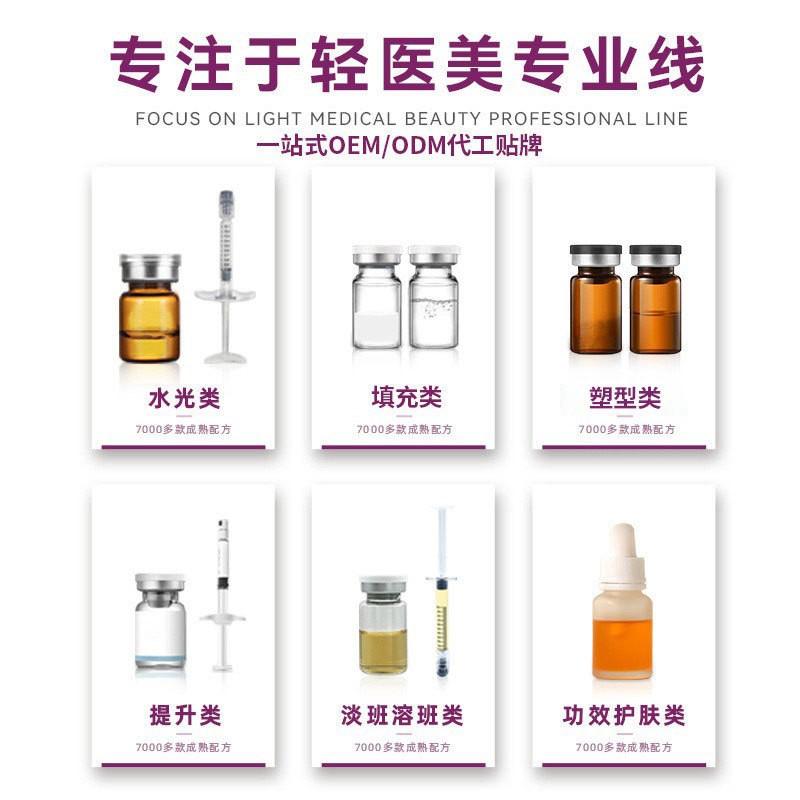 专注于轻医美专业线

FOCUS ON LIGHT MEDICAL BEAUTY PROFESSIONAL LINE

一站式OEM/ODM代工贴牌

水光类

7000多款成熟配方

填充类

7000多款成熟配方

塑型类

7000多款成熟配方

提升类

7000多款成熟配方

淡斑溶斑类

7000多款成熟配方

功效护肤类

7000多款成熟配方