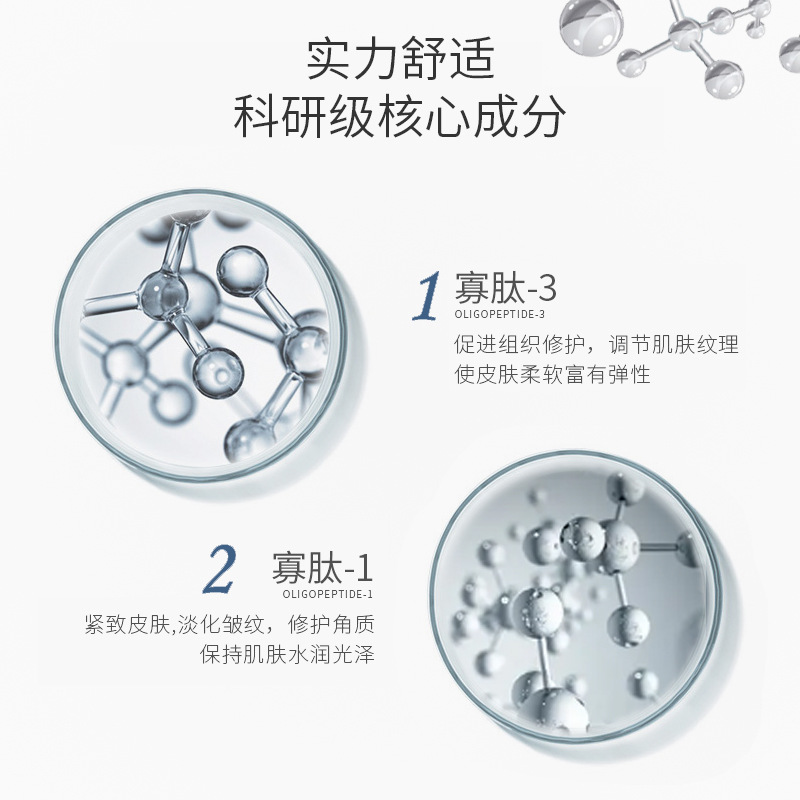 实力舒适
科研级核心成分

1 寡肽-3
OLIGOPEPTIDE-3
促进组织修护，调节肌肤纹理
使皮肤柔软富有弹性

2 寡肽-1
OLIGOPEPTIDE-1
紧致皮肤,淡化皱纹，修护角质
保持肌肤水润光泽