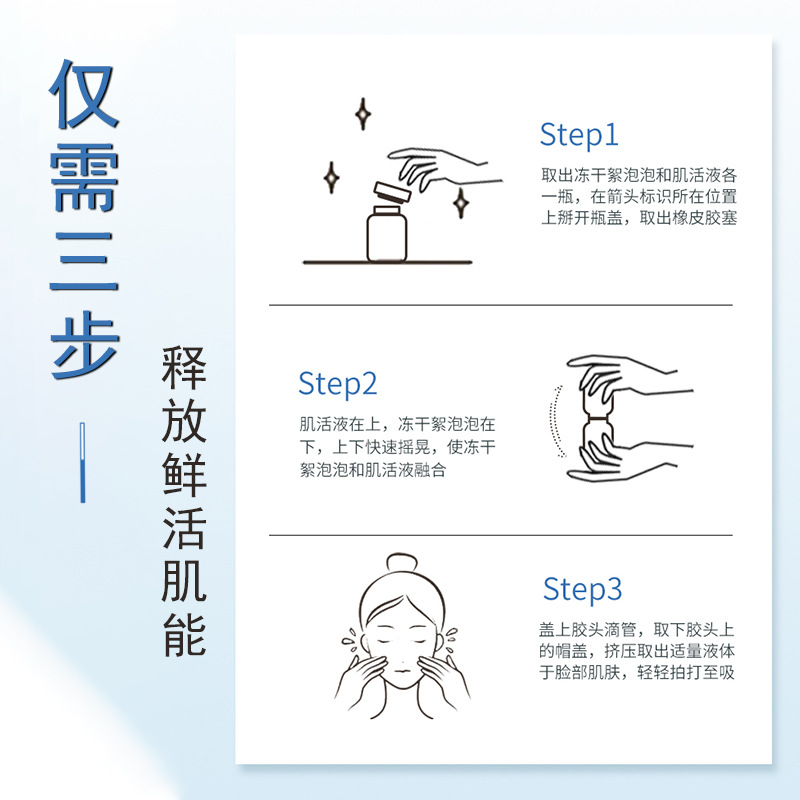 仅需三步

释放鲜活肌能

Step1
取出冻干絮泡泡和肌活液各一瓶，在箭头标识所在位置上掰开瓶盖，取出橡皮胶塞

Step2
肌活液在上，冻干絮泡泡在下，上下快速摇晃，使冻干絮泡泡和肌活液融合

Step3
盖上胶头滴管，取下胶头上的帽盖，挤压取出适量液体于脸部肌肤，轻轻拍打至吸