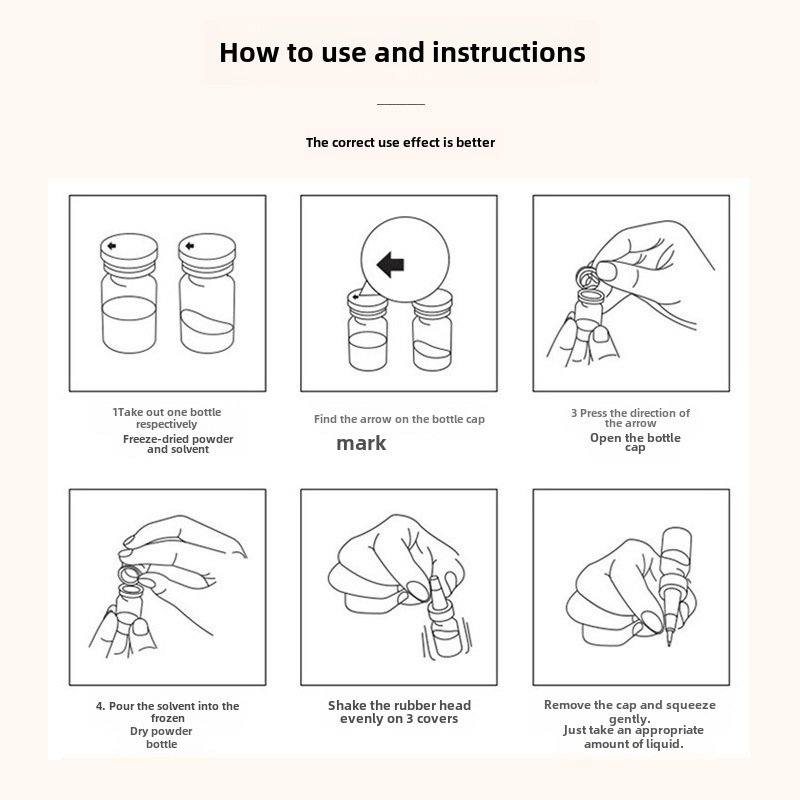 How to use and instructions

The correct use effect is better

1Take out one bottle respectively
Freeze-dried powder and solvent

Find the arrow on the bottle cap
mark

3 Press the direction of the arrow
Open the bottle cap

4. Pour the solvent into the frozen
Dry powder
bottle

Shake the rubber head evenly on 3 covers

Remove the cap and squeeze gently.
Just take an appropriate amount of liquid.