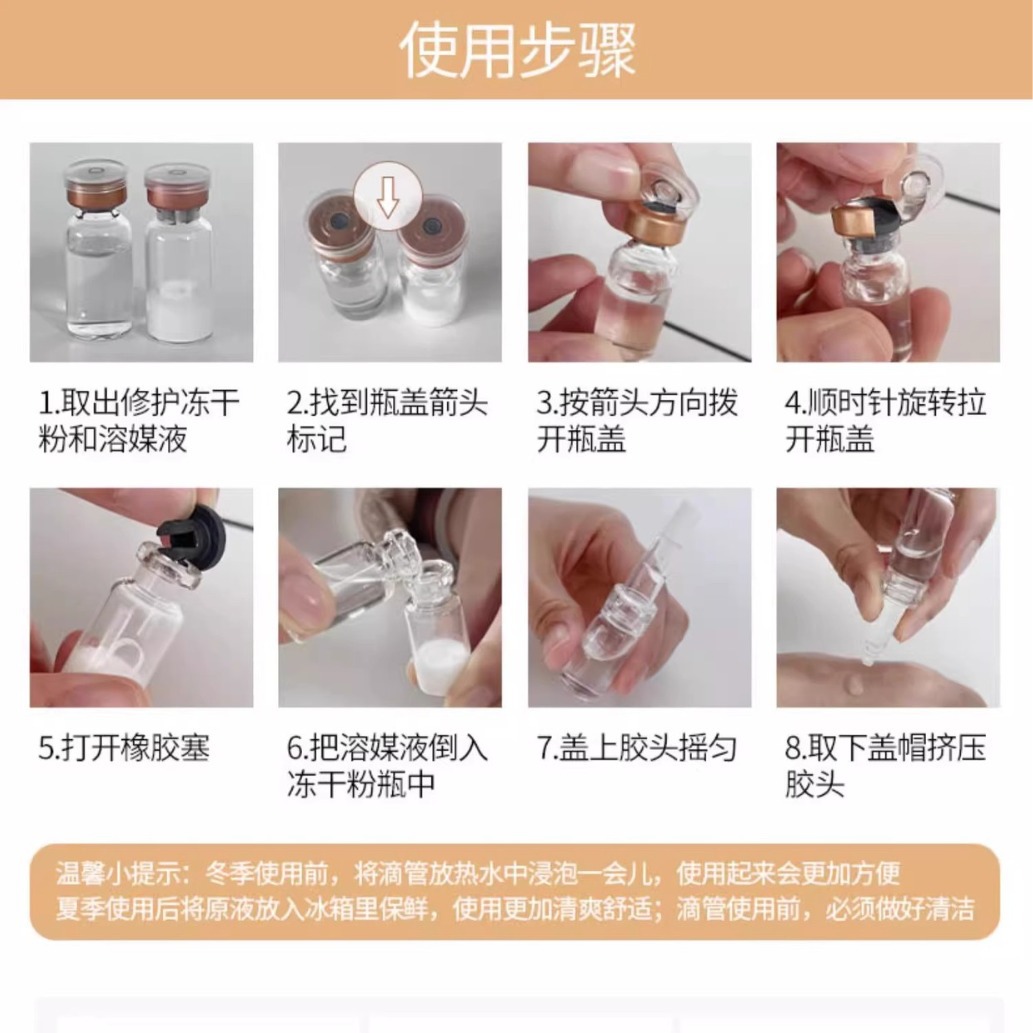 使用步骤

1.取出修护冻干粉和溶媒液

2.找到瓶盖箭头标记

3.按箭头方向拨开瓶盖

4.顺时针旋转拉开瓶盖

5.打开橡胶塞

6.把溶媒液倒入冻干粉瓶中

7.盖上胶头摇匀

8.取下盖帽挤压胶头

温馨小提示：冬季使用前，将滴管放热水中浸泡一会儿，使用起来会更加方便
夏季使用后将原液放入冰箱里保鲜，使用更加清爽舒适；滴管使用前，必须做好清洁