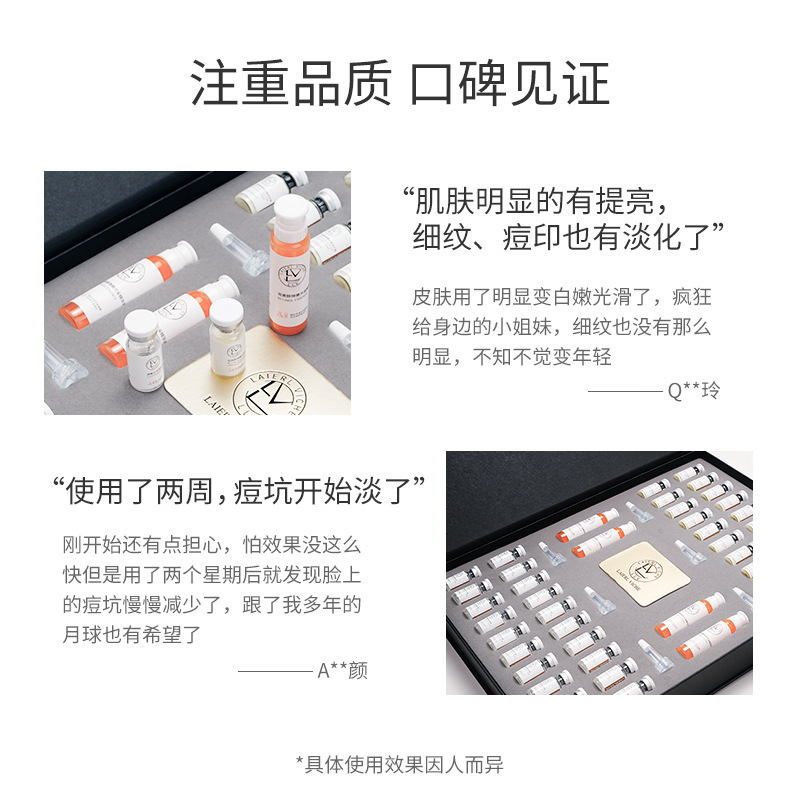 注重品质 口碑见证

LAIERL VICHE

“肌肤明显的有提亮，细纹、痘印也有淡化了”

皮肤用了明显变白嫩光滑了，疯狂给身边的小姐妹，细纹也没有那么明显，不知不觉变年轻

———— Q**玲

“使用了两周，痘坑开始淡了”

刚开始还有点担心，怕效果没这么快但是用了两个星期后就发现脸上的痘坑慢慢减少了，跟了我多年的月球也有希望了

———— A**颜

LAIERL VICHE

*具体使用效果因人而异