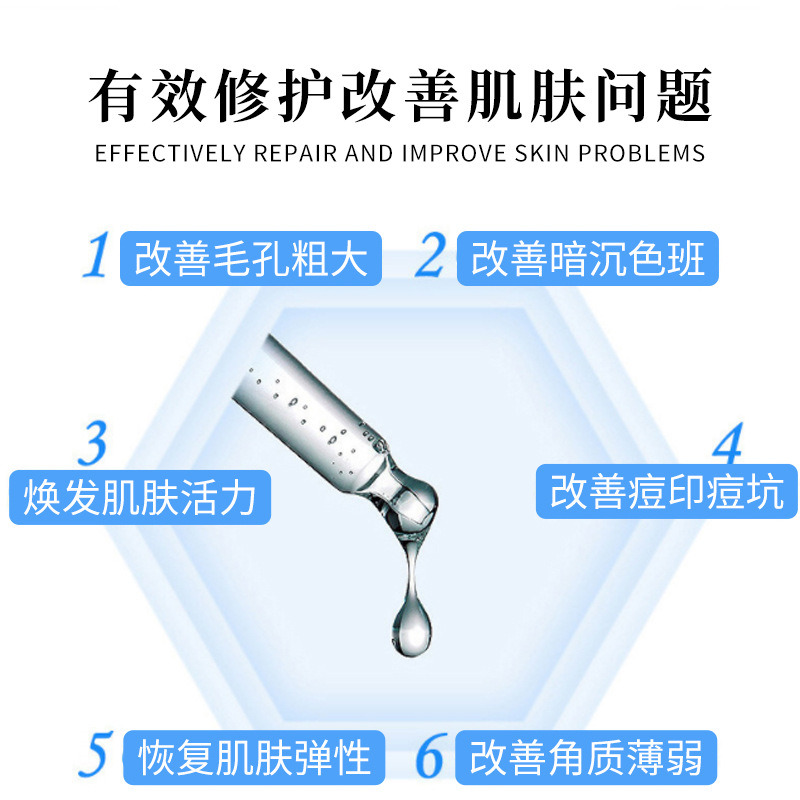 有效修护改善肌肤问题
EFFECTIVELY REPAIR AND IMPROVE SKIN PROBLEMS

1 改善毛孔粗大

2 改善暗沉色斑

3 焕发肌肤活力

4 改善痘印痘坑

5 恢复肌肤弹性

6 改善角质薄弱