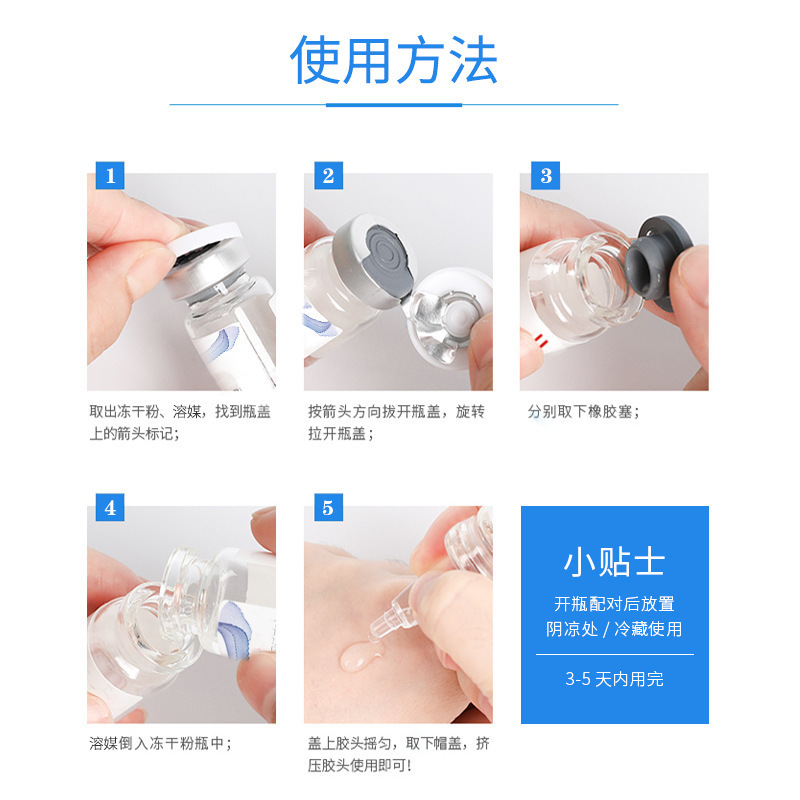 使用方法

1

取出冻干粉、溶媒，找到瓶盖上的箭头标记；

2

按箭头方向拔开瓶盖，旋转拉开瓶盖；

3

分别取下橡胶塞；

4

溶媒倒入冻干粉瓶中；

5

盖上胶头摇匀，取下帽盖，挤压胶头使用即可！

小贴士

开瓶配对后放置阴凉处 / 冷藏使用

3-5 天内用完