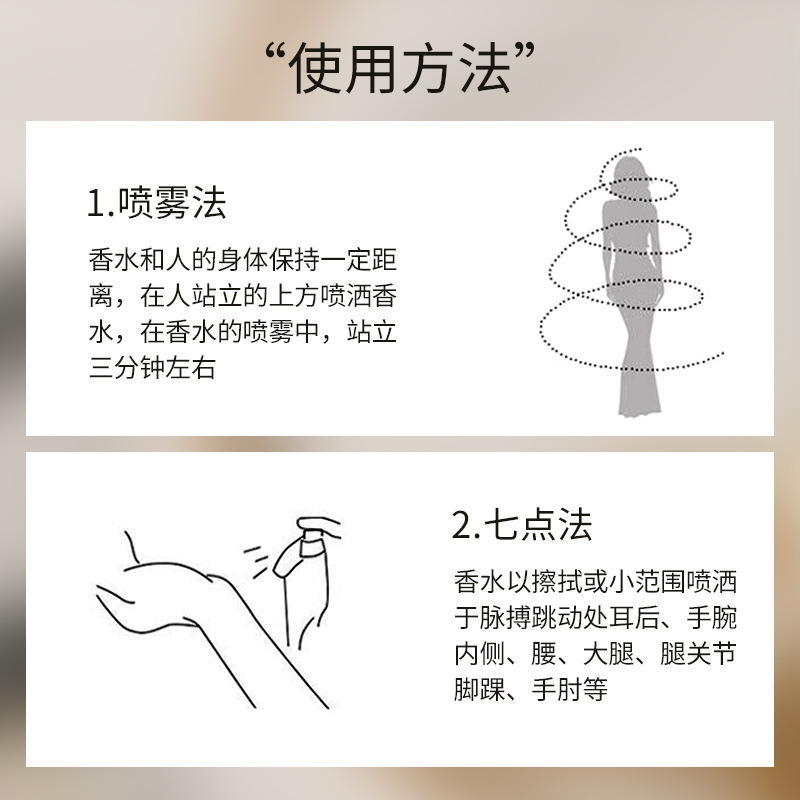 “使用方法”

1.喷雾法

香水和人的身体保持一定距离，在人站立的上方喷洒香水，在香水的喷雾中，站立三分钟左右

2.七点法

香水以擦拭或小范围喷洒于脉搏跳动处耳后、手腕内侧、腰、大腿、腿关节脚踝、手肘等