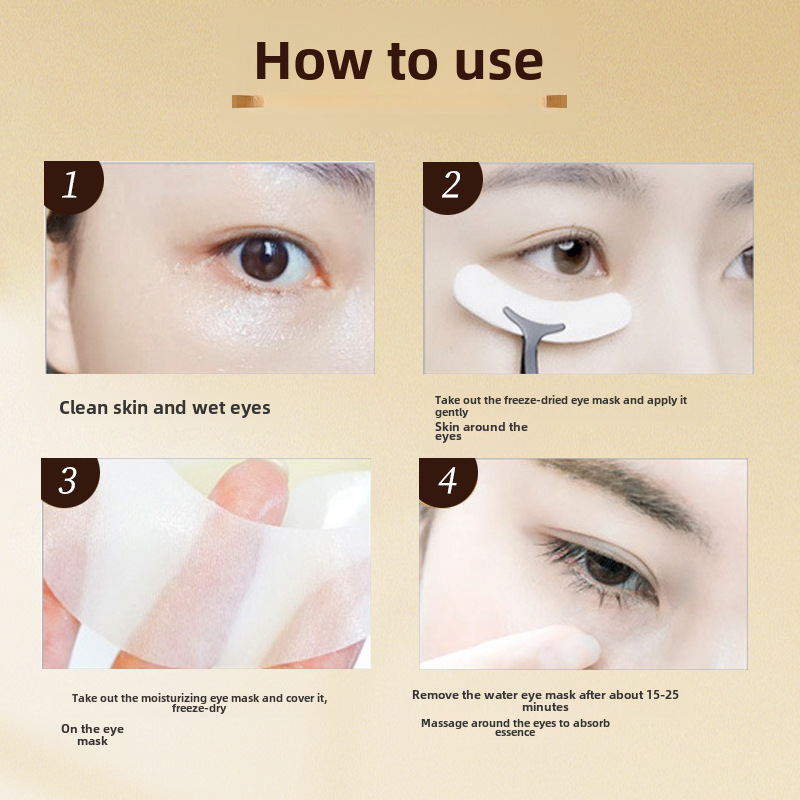 How to use

1

Clean skin and wet eyes

2

Take out the freeze-dried eye mask and apply it gently

Skin around the eyes

3

Take out the moisturizing eye mask and cover it, freeze-dry

On the eye mask

4

Remove the water eye mask after about 15-25 minutes

Massage around the eyes to absorb essence