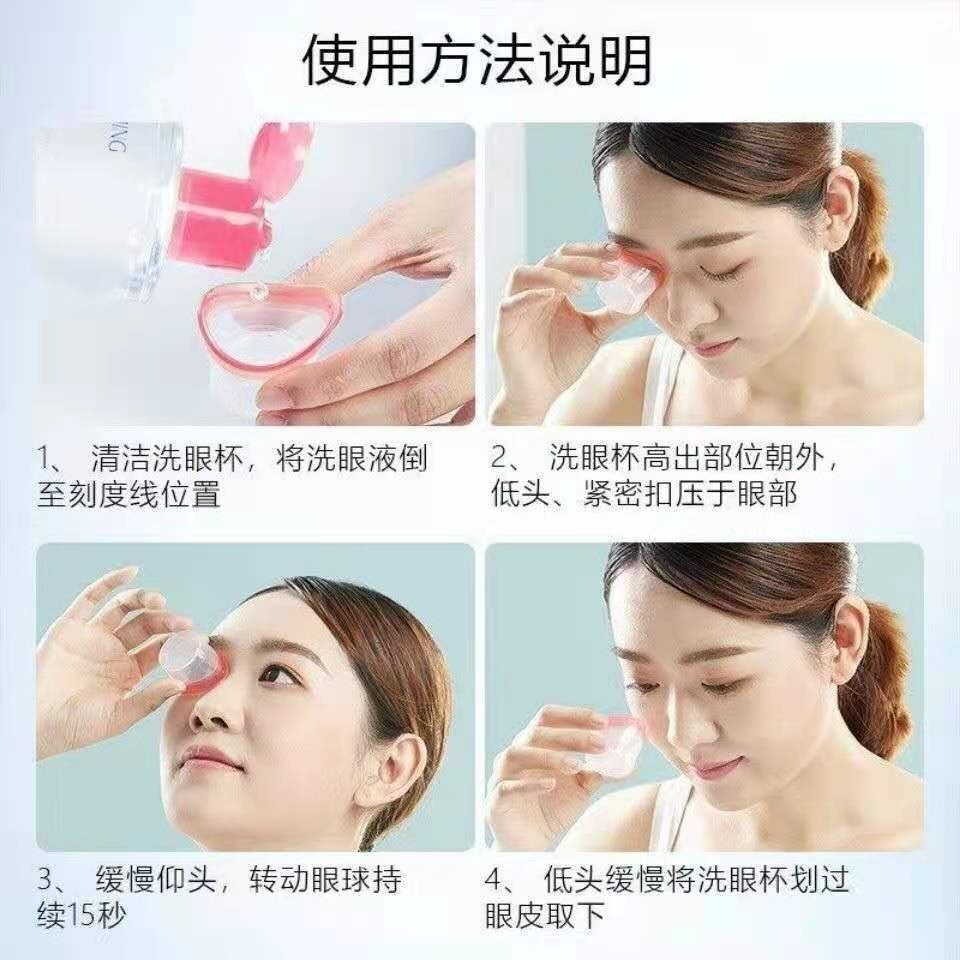 使用方法说明

1、 清洁洗眼杯，将洗眼液倒至刻度线位置

2、 洗眼杯高出部位朝外，低头、紧密扣压于眼部

3、 缓慢仰头，转动眼球持续15秒

4、 低头缓慢将洗眼杯划过眼皮取下