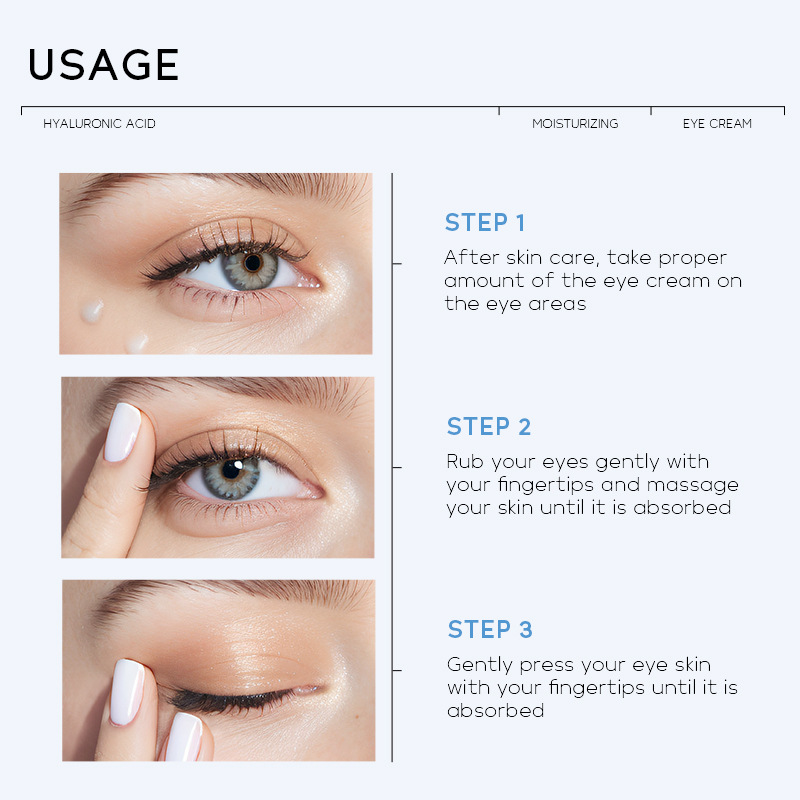 USAGE

HYALURONIC ACID

MOISTURIZING

EYE CREAM

STEP 1

After skin care, take proper amount of the eye cream on the eye areas

STEP 2

Rub your eyes gently with your fingertips and massage your skin until it is absorbed

STEP 3

Gently press your eye skin with your fingertips until it is absorbed