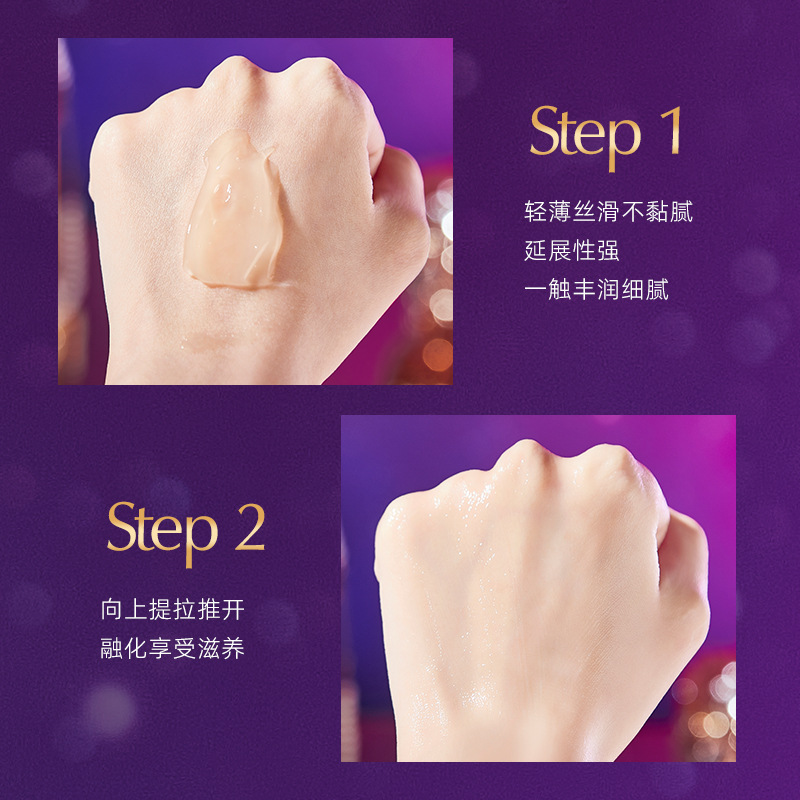 Step 1

轻薄丝滑不黏腻
延展性强
一触丰润细腻

Step 2

向上提拉推开
融化享受滋养